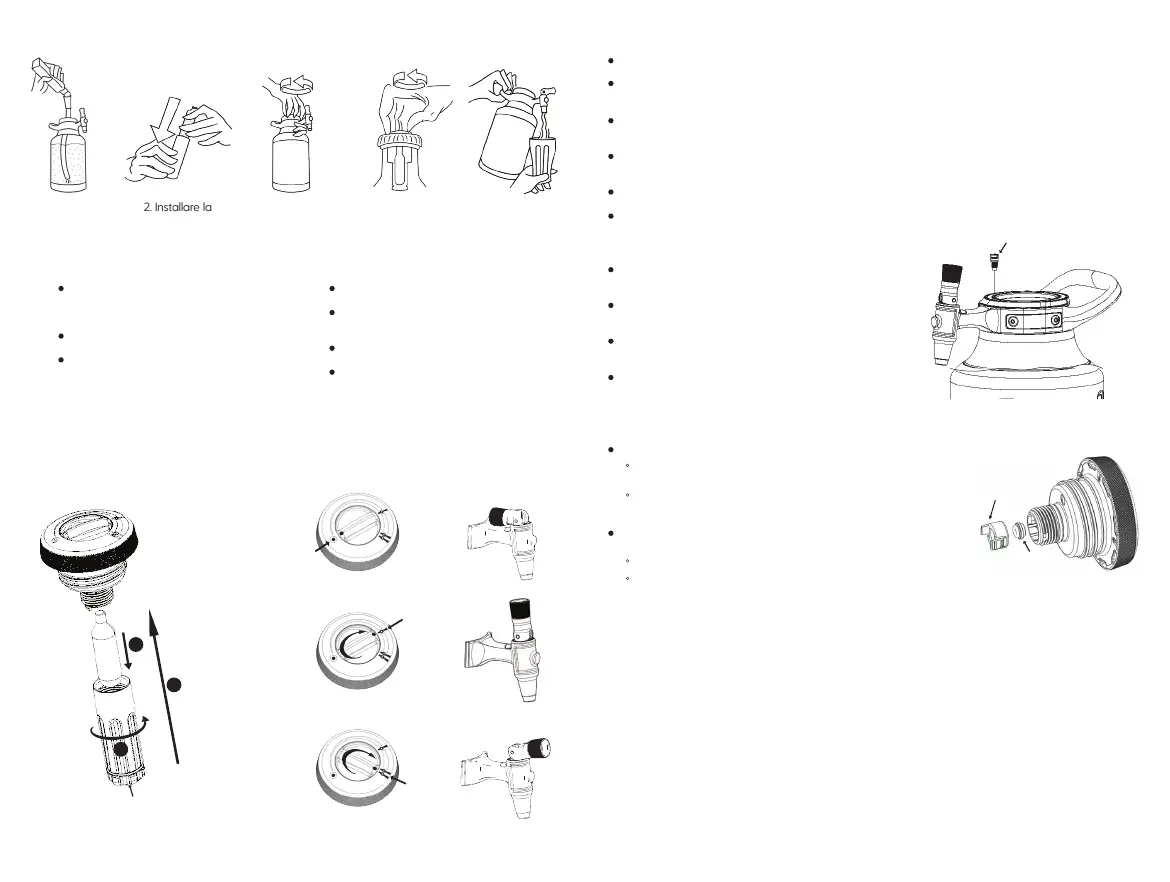 2. Installare la