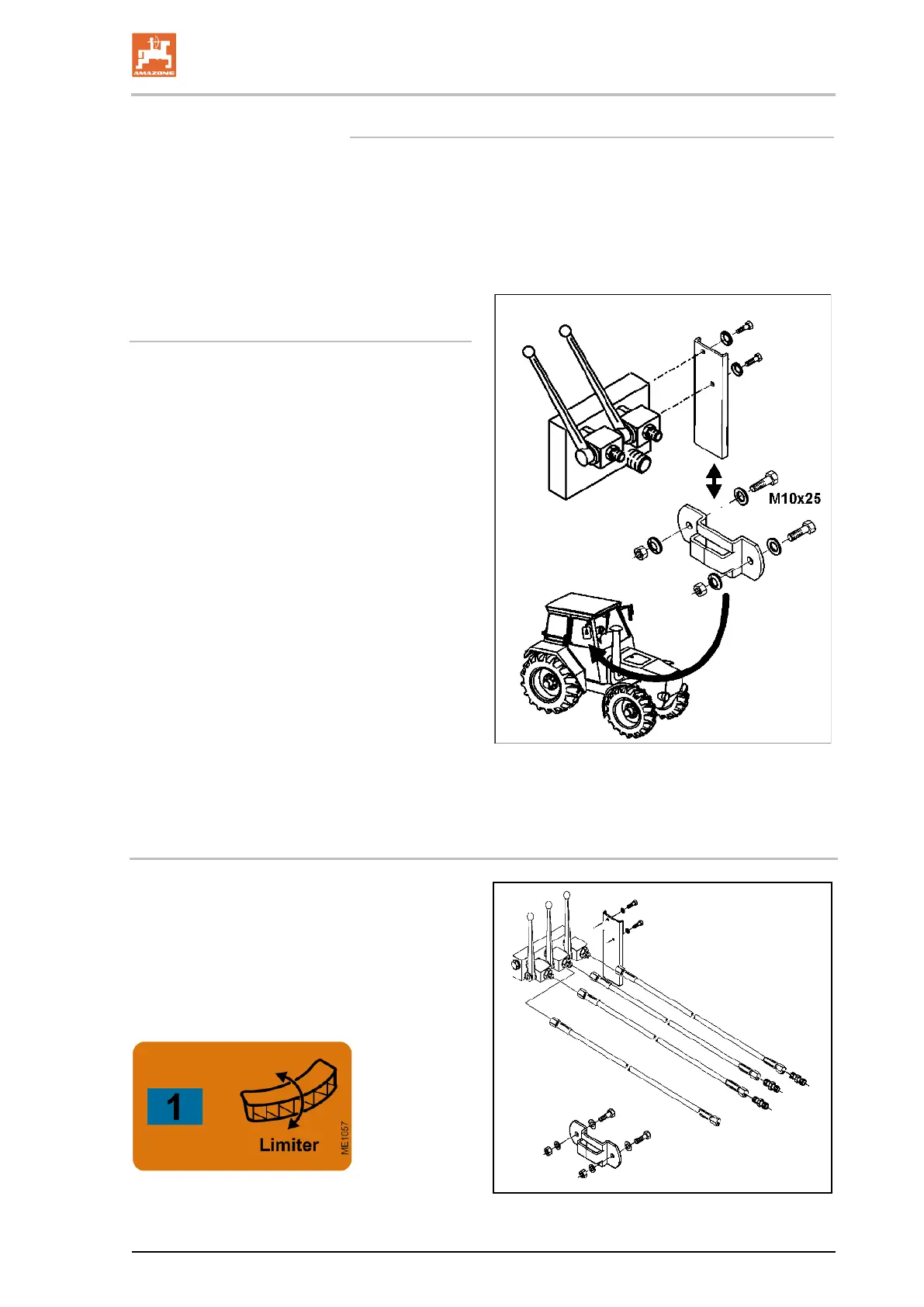 AMAZONE

M10x25

1

Limiter

ME1057