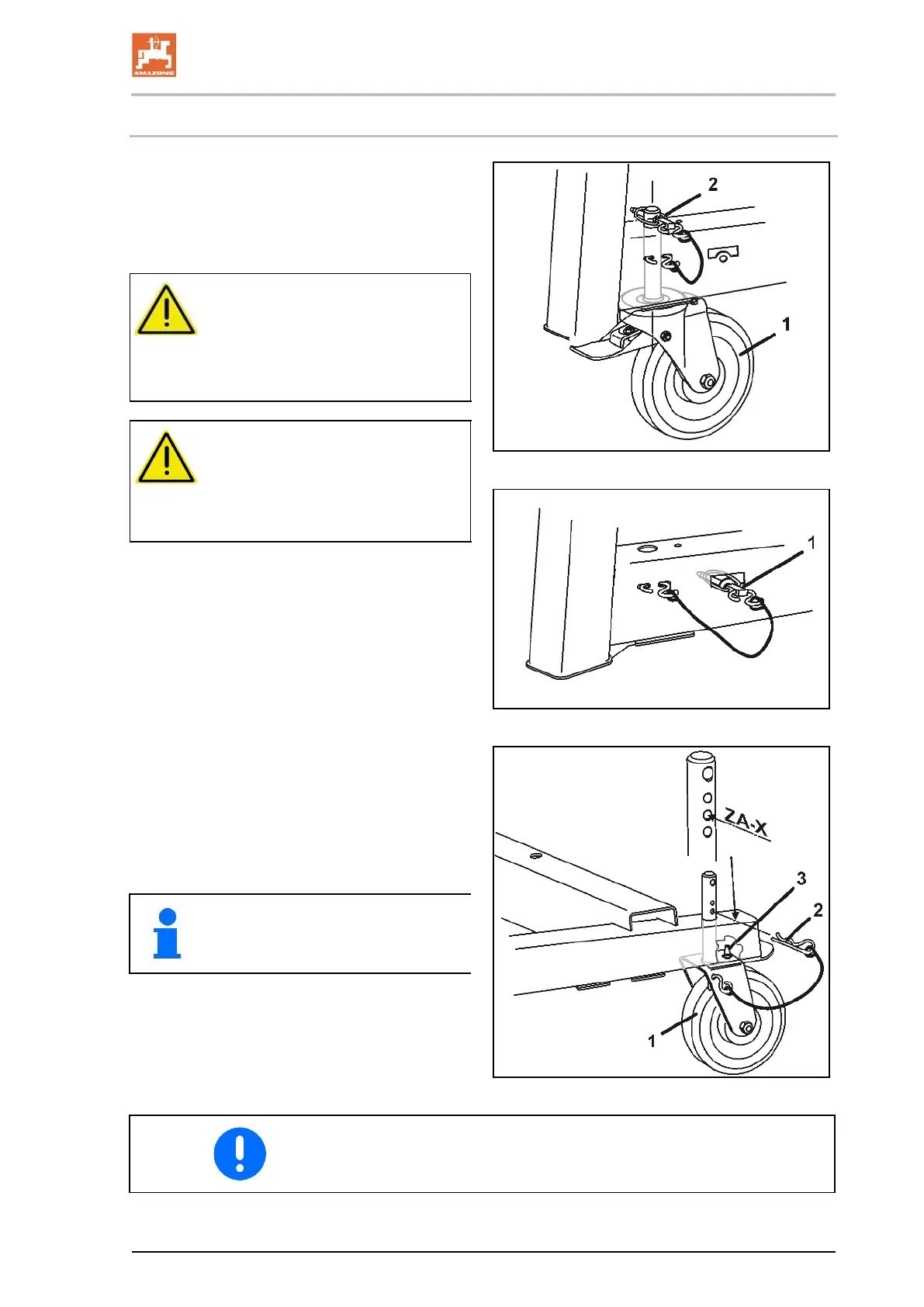 AMAZONE

2

1

1

ZA-X

3

2

1