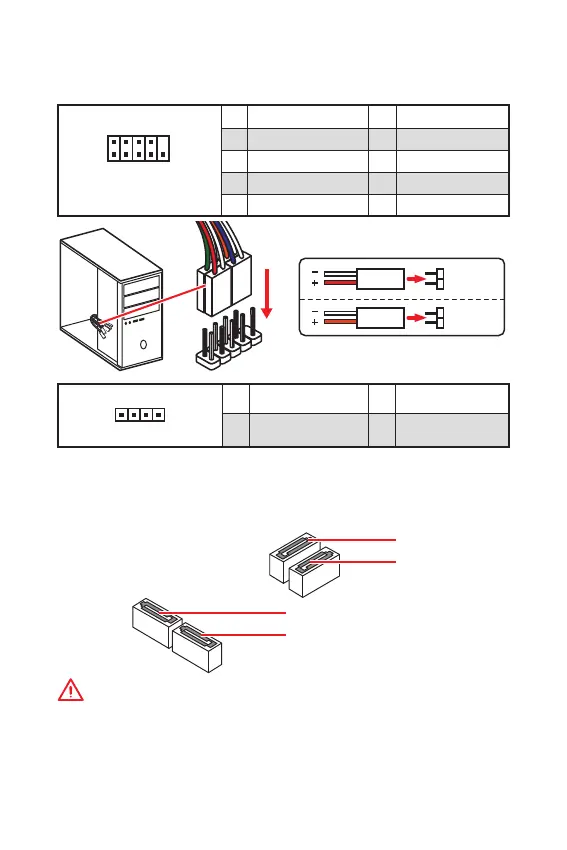 −
+
−
+