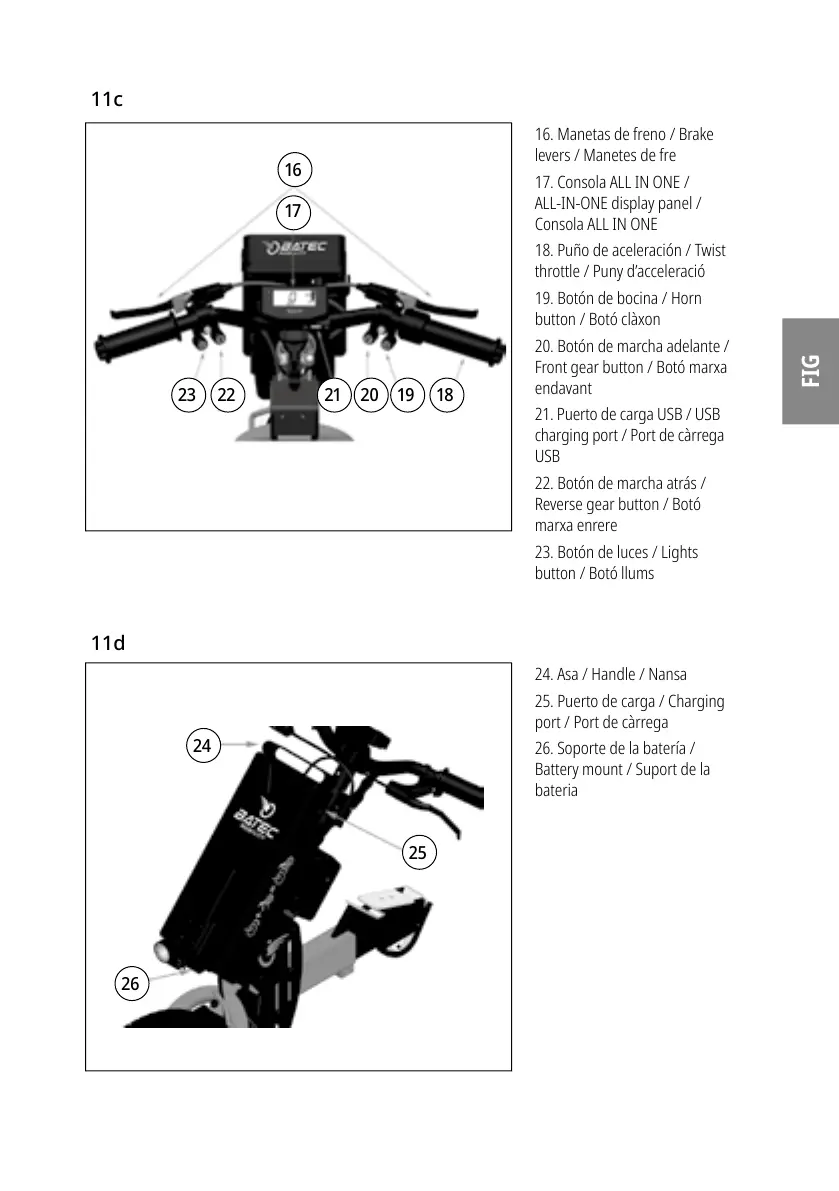 11c

16
17
BATEC
23 22 21 20 19 18

16. Manetas de freno / Brake levers / Manetes de fre

17. Consola ALL IN ONE / ALL-IN-ONE display panel / Consola ALL IN ONE

18. Puño de aceleración / Twist throttle / Puny d'acceleració

19. Botón de bocina / Horn button / Botó clàxon

20. Botón de marcha adelante / Front gear button / Botó marxa endavant

21. Puerto de carga USB / USB charging port / Port de càrrega USB

22. Botón de marcha atrás / Reverse gear button / Botó marxa enrere

23. Botón de luces / Lights button / Botó llums

FIG

11d

24
BATEC
25
26

24. Asa / Handle / Nansa

25. Puerto de carga / Charging port / Port de càrrega

26. Soporte de la batería / Battery mount / Suport de la bateria