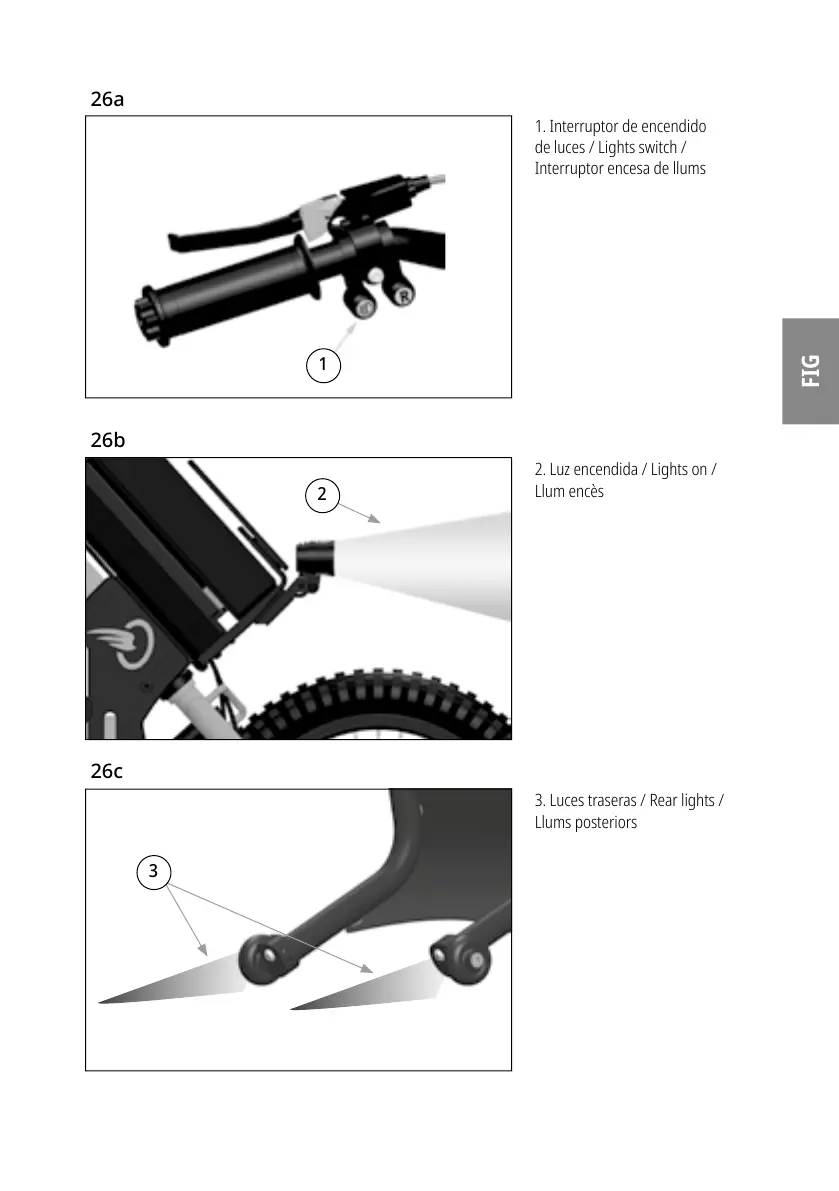 26a

1

1. Interruptor de encendido de luces / Lights switch / Interruptor encesa de llums

FIG

26b

2

2. Luz encendida / Lights on / Llum encès

26c

3

3. Luces traseras / Rear lights / Llums posteriors