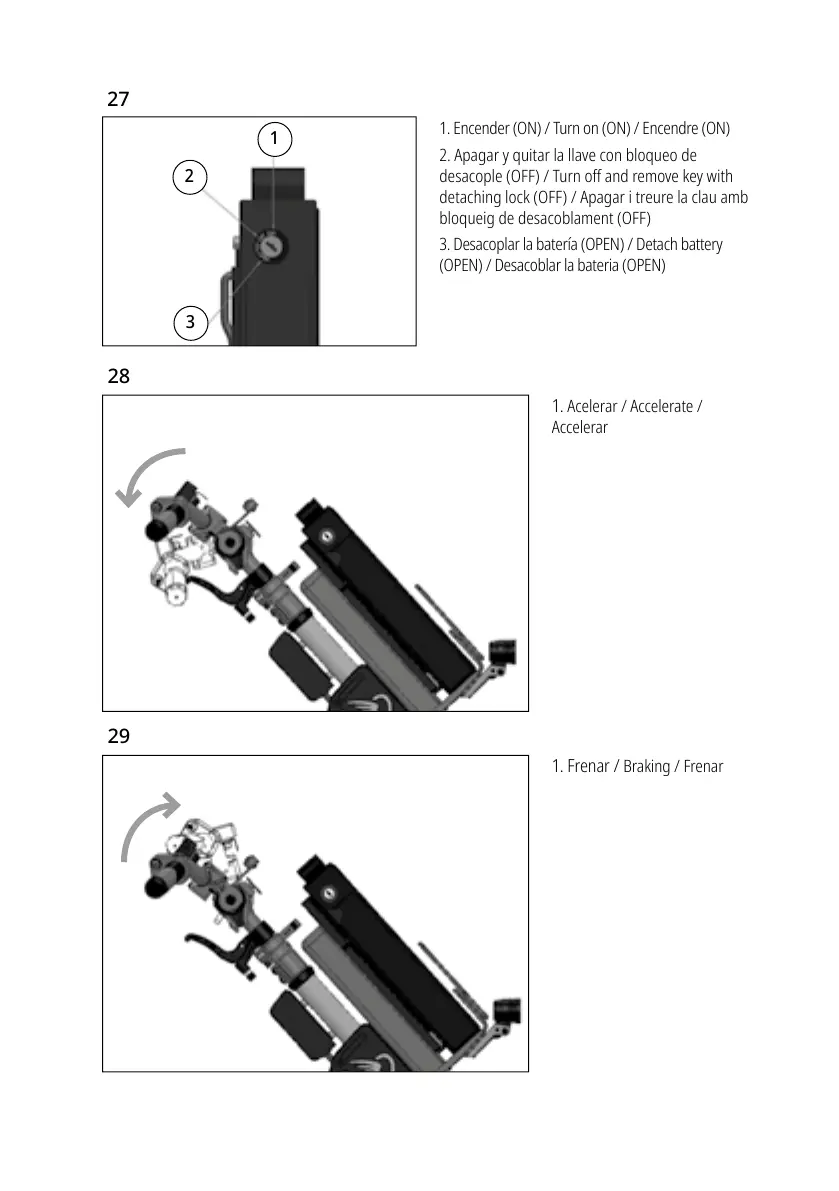 27

1

2

3

1. Encender (ON) / Turn on (ON) / Encendre (ON)

2. Apagar y quitar la llave con bloqueo de desacople (OFF) / Turn off and remove key with detaching lock (OFF) / Apagar i treure la clau amb bloqueig de desacoblament (OFF)

3. Desacoplar la batería (OPEN) / Detach battery (OPEN) / Desacoblar la bateria (OPEN)

28

1. Acelerar / Accelerate / Accelerar

29

1. Frenar / Braking / Frenar