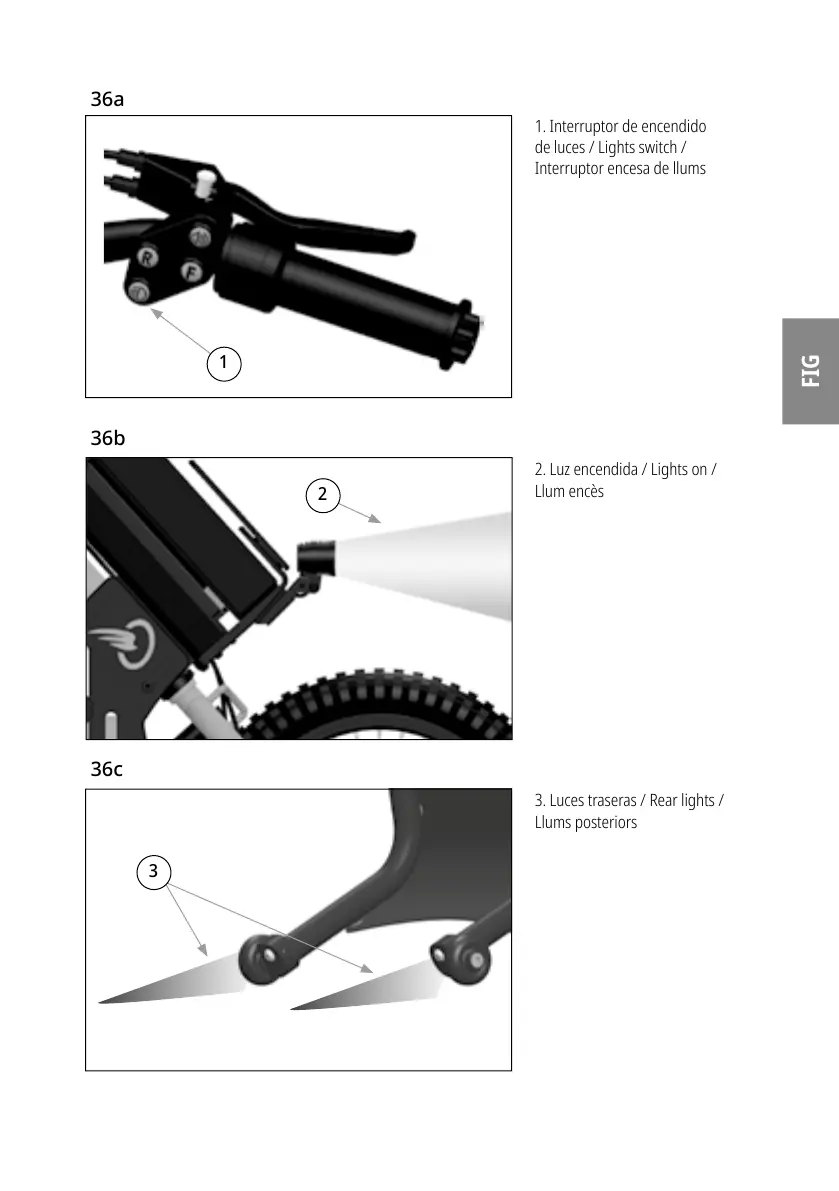 36a

R

F

1

1. Interruptor de encendido de luces / Lights switch / Interruptor encesa de llums

FIG

36b

2

2. Luz encendida / Lights on / Llum encès

36c

3

3. Luces traseras / Rear lights / Llums posteriors