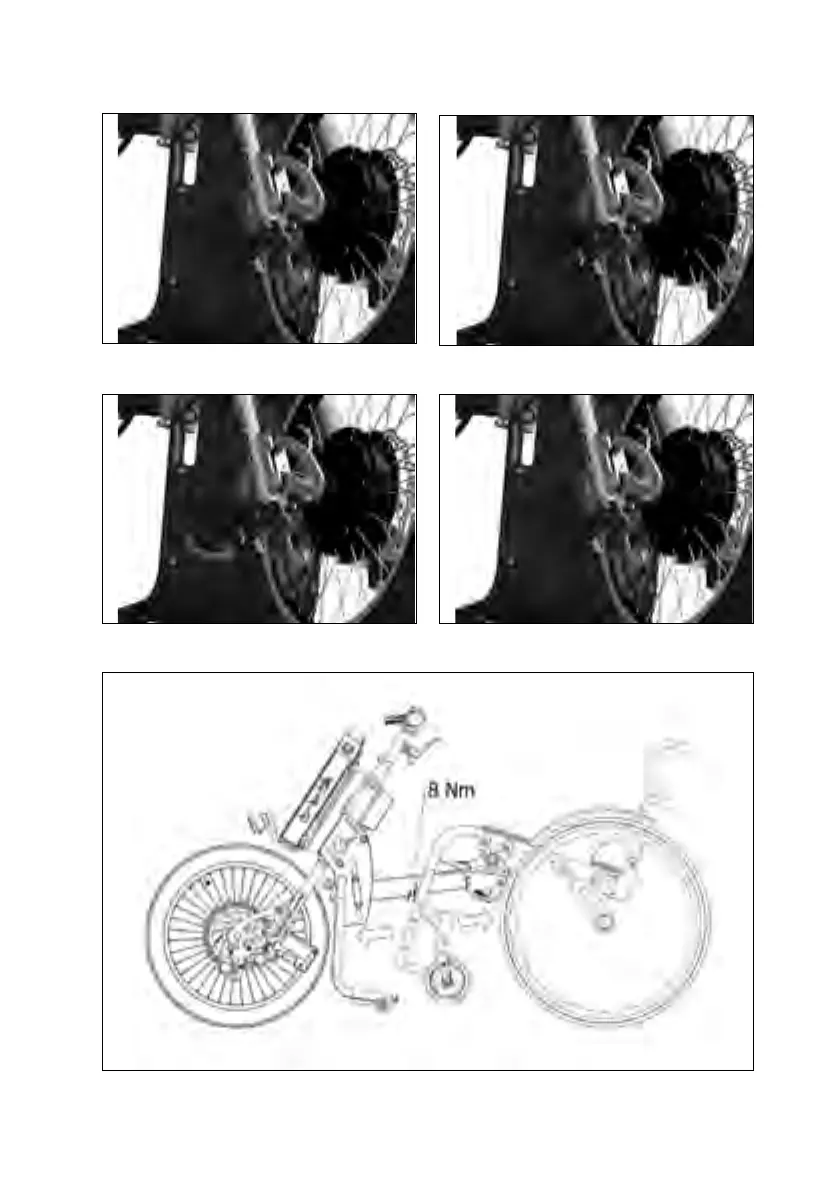 8 Nm