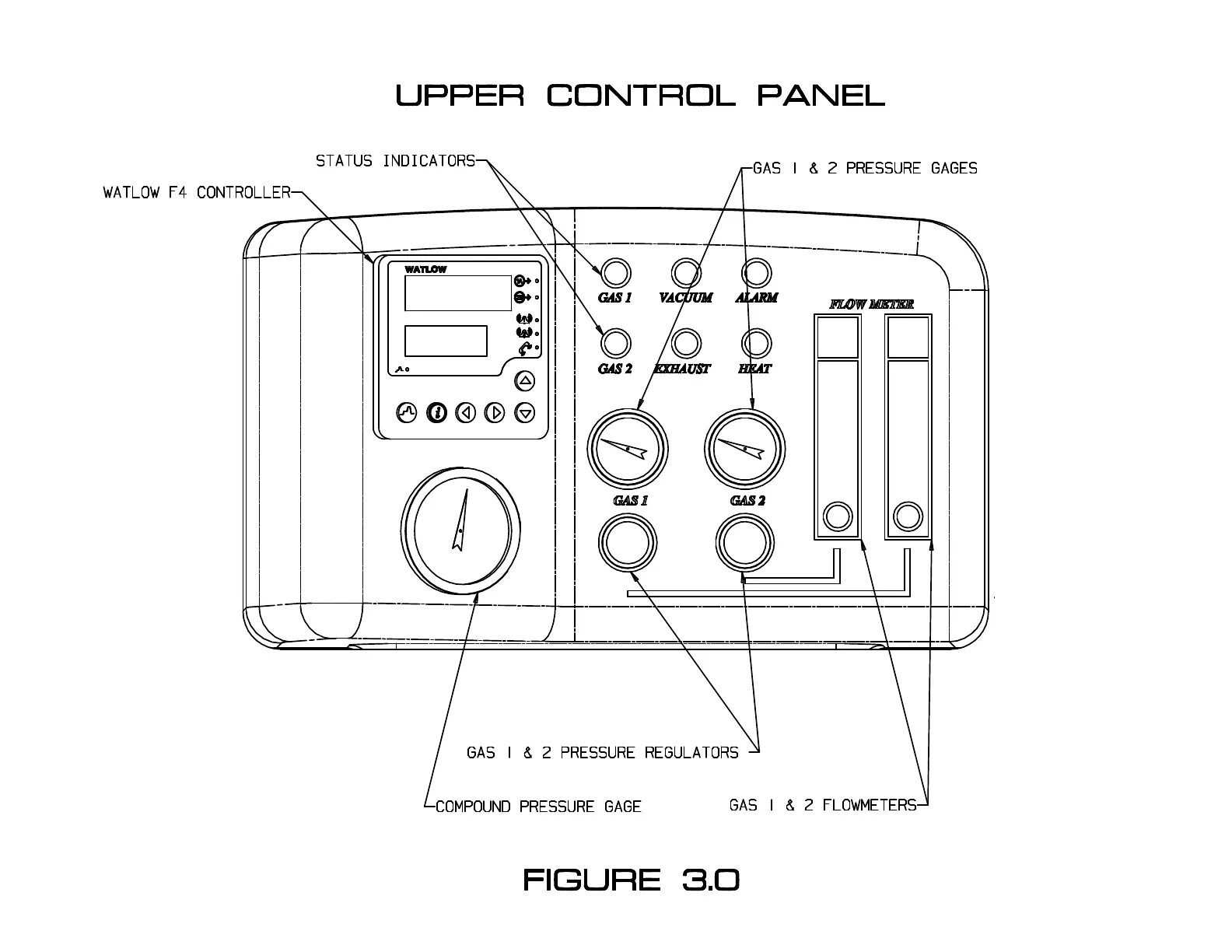 UPPER CONTROL PANEL

STATUS INDICATORS

GAS 1 & 2 PRESSURE GAGES

WATLOW F4 CONTROLLER

WATLOW

GAS 1

VACUUM

ALARM

FLOW METER

GAS 2

EXHAUST

HEAT

GAS 1

GAS 2

GAS 1 & 2 PRESSURE REGULATORS

COMPOUND PRESSURE GAGE

GAS 1 & 2 FLOWMETERS

FIGURE 3.0