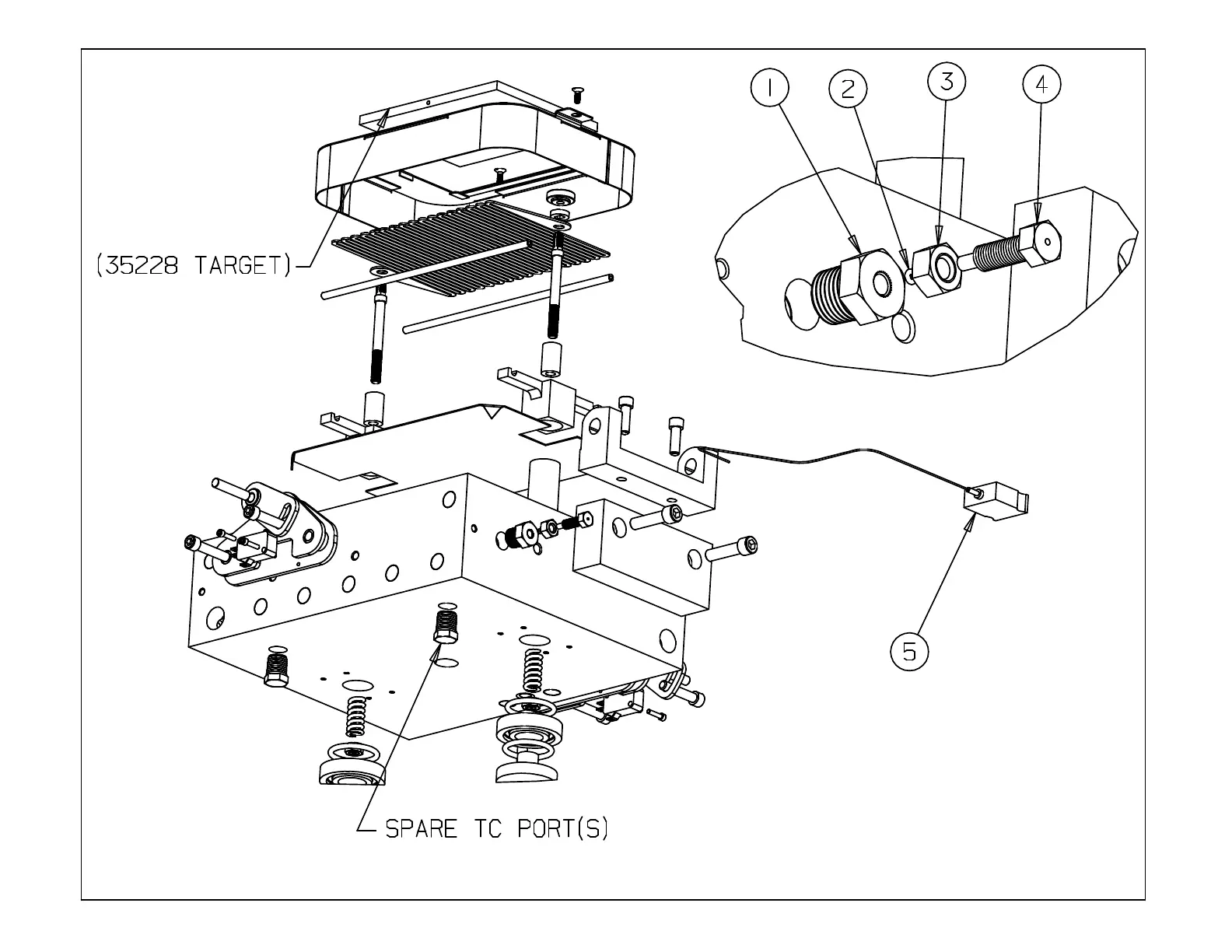 1
2
3
4
(35228 TARGET)
5
SPARE TC PORT(S)