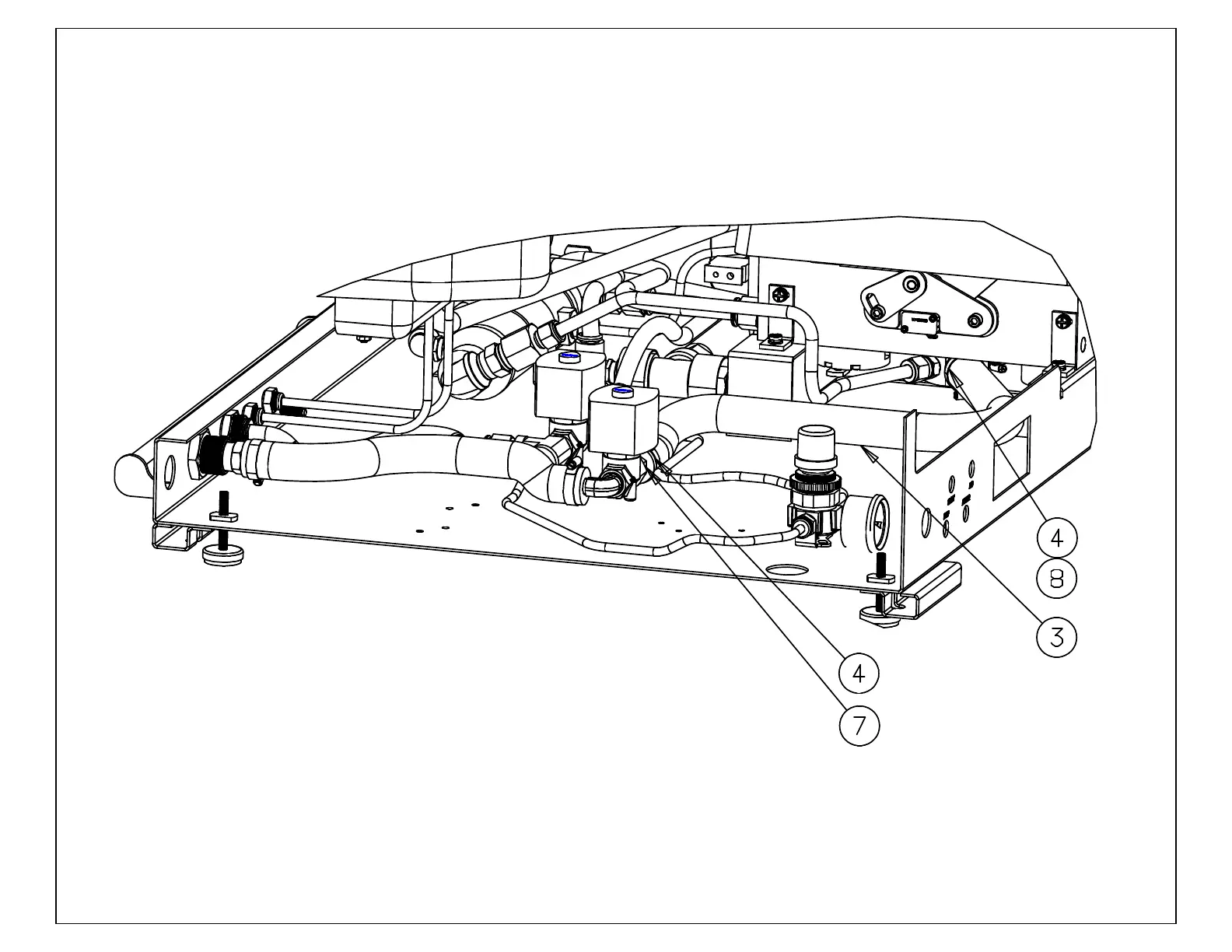 4
8
3
4
7