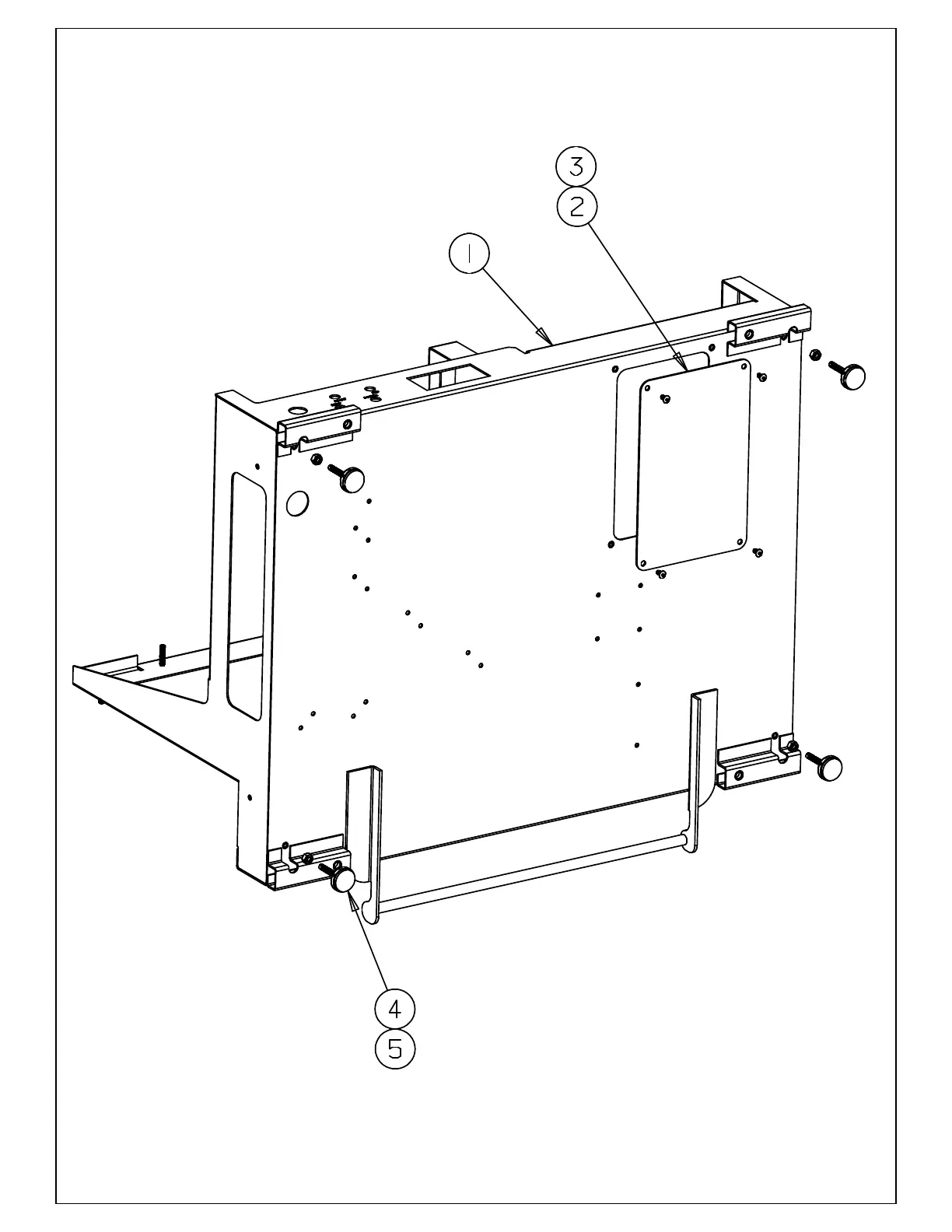 3
2
1
4
5