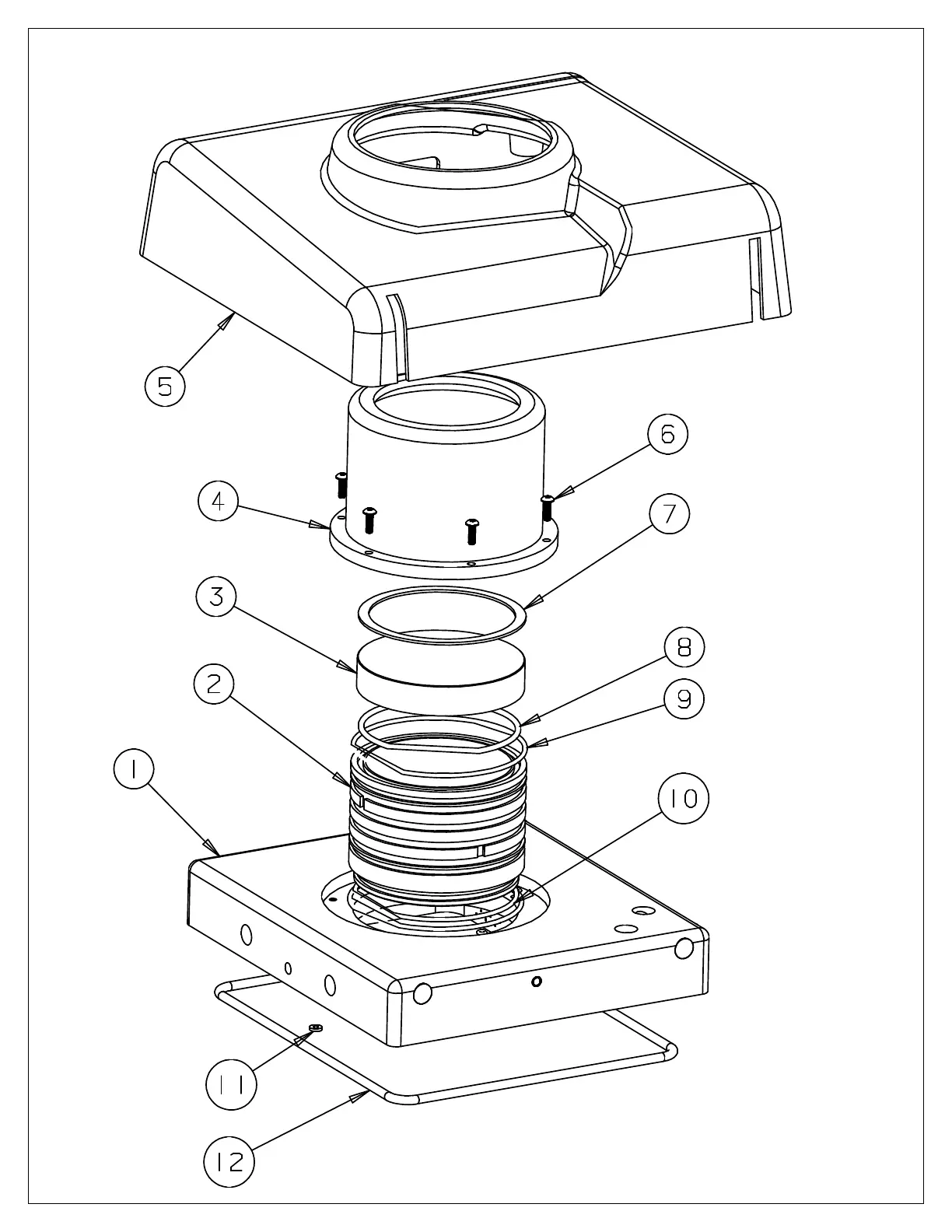 5
6
4
7
3
8
2
9
1
10
11
12