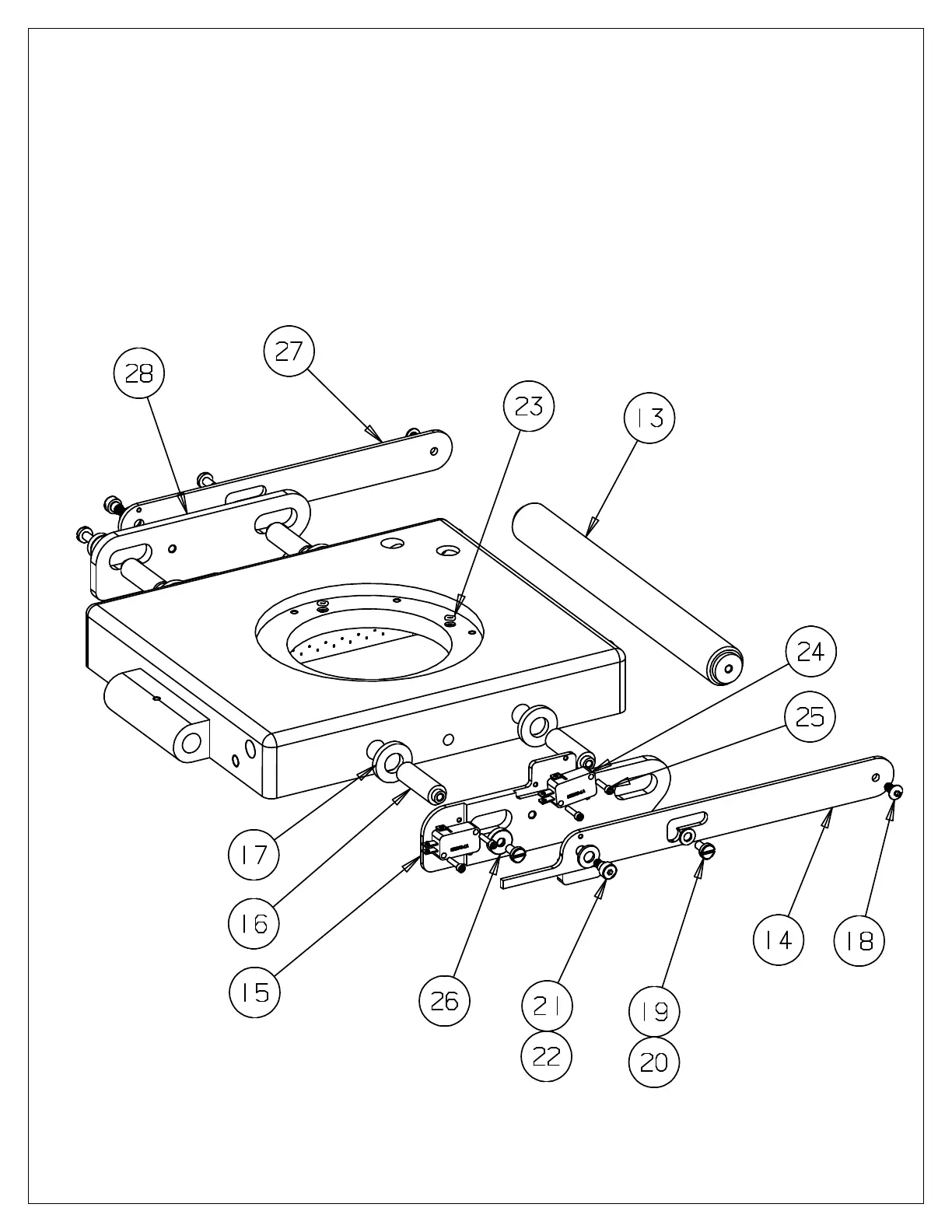 27
28
23
13
24
25
17
16
15
26
21
22
19
20
14
18