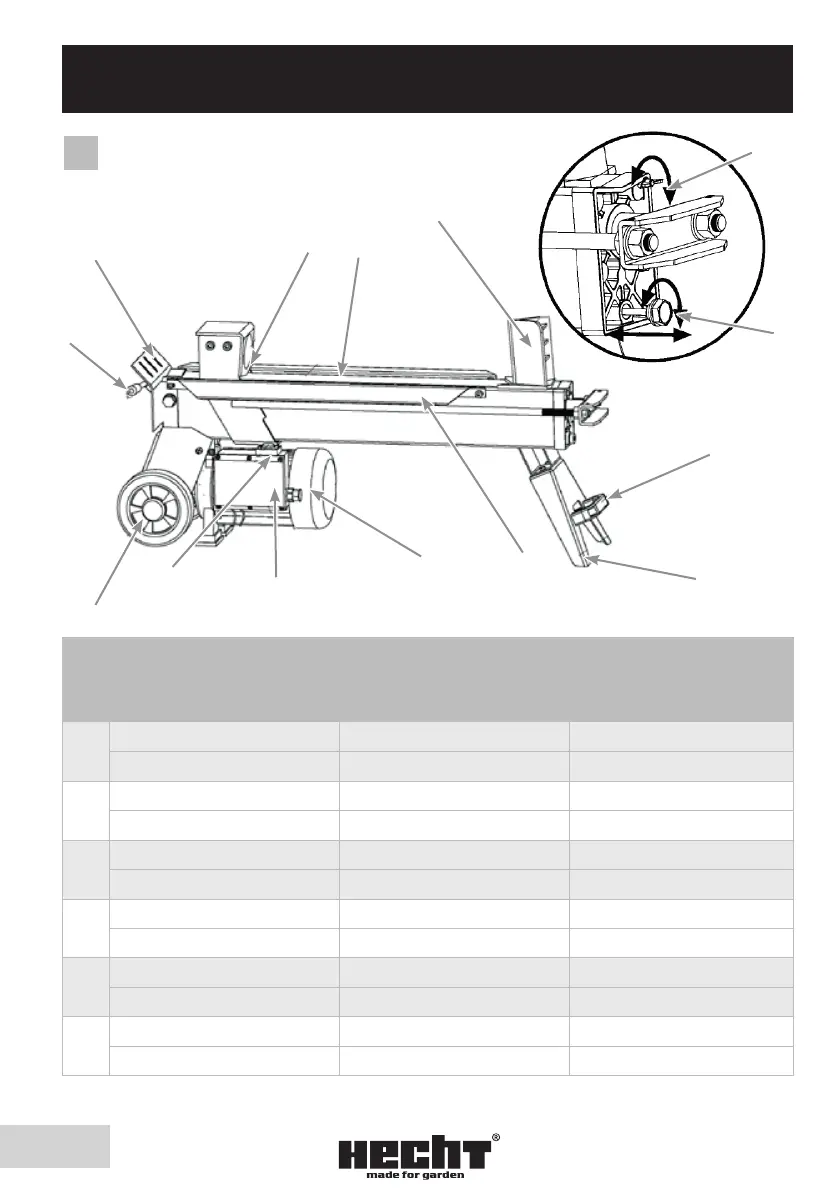 HECHT®
made for garden