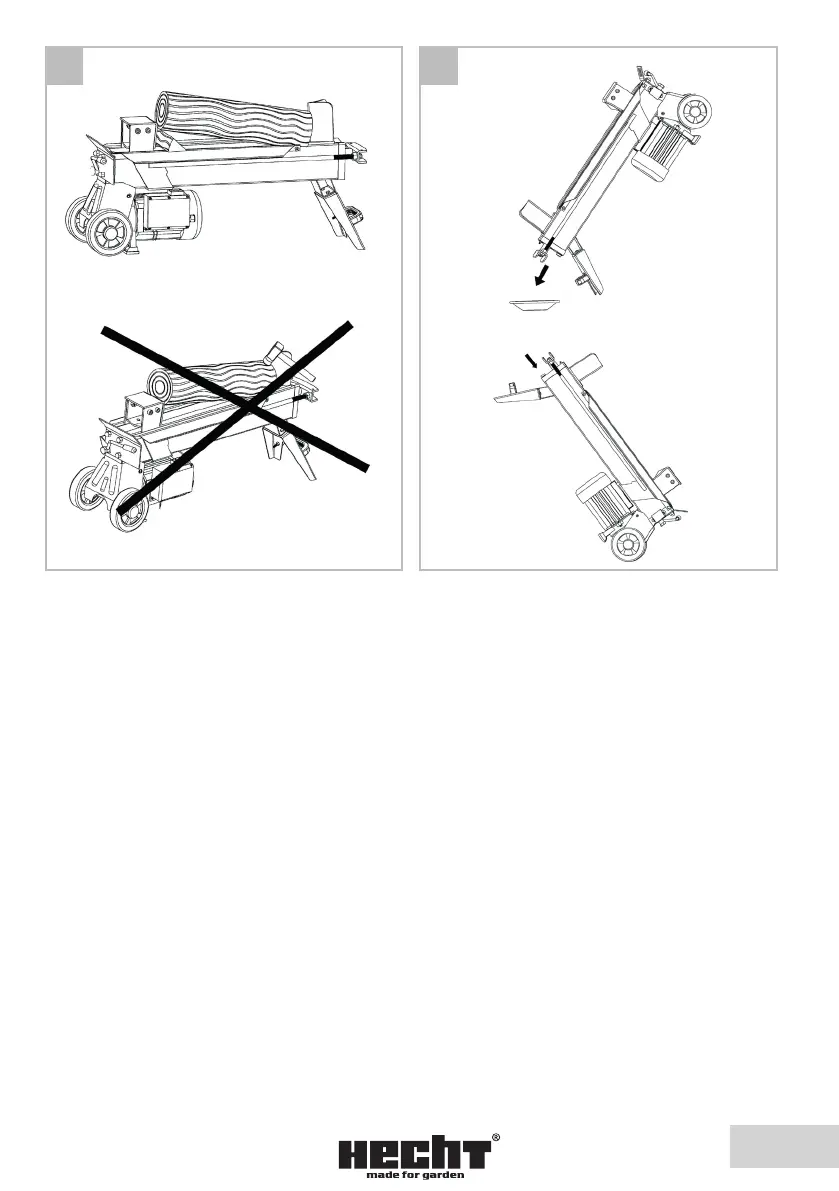 HECHT®
made for garden