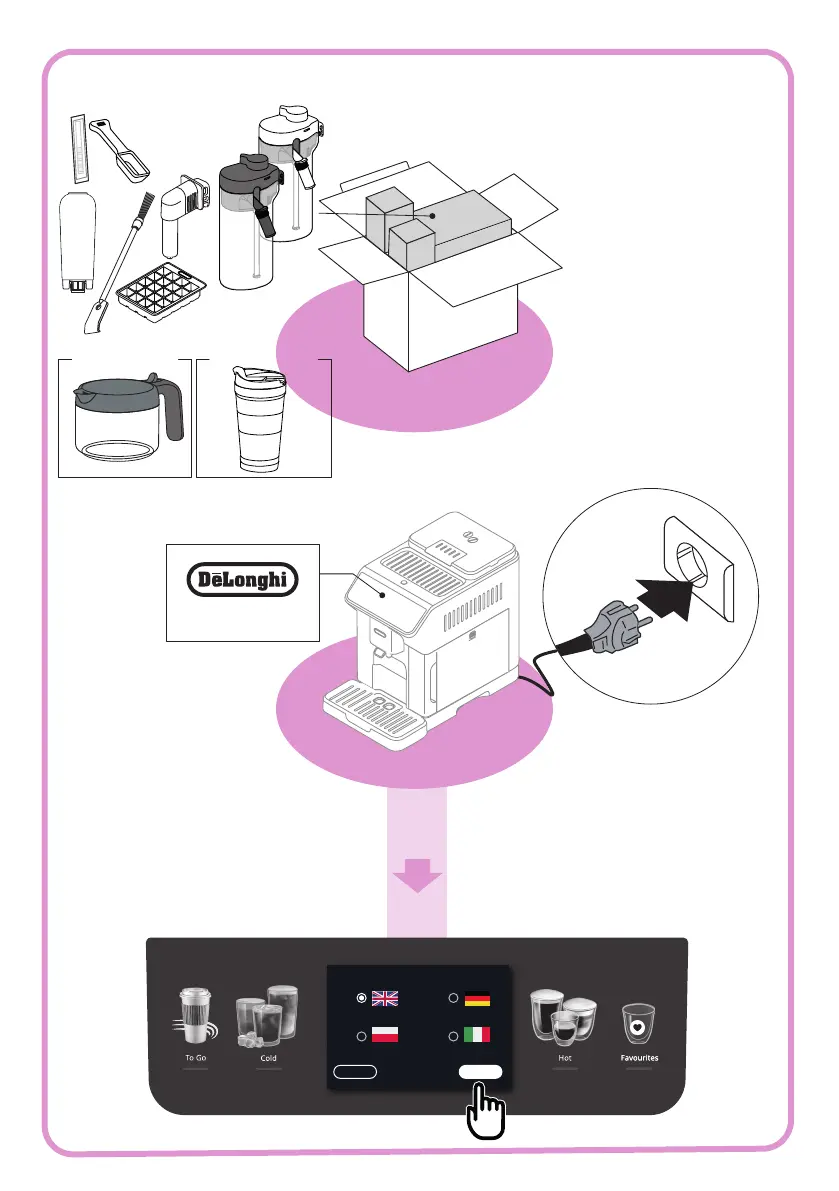 DēLonghi

To Go
Cold
Hot
Favourites