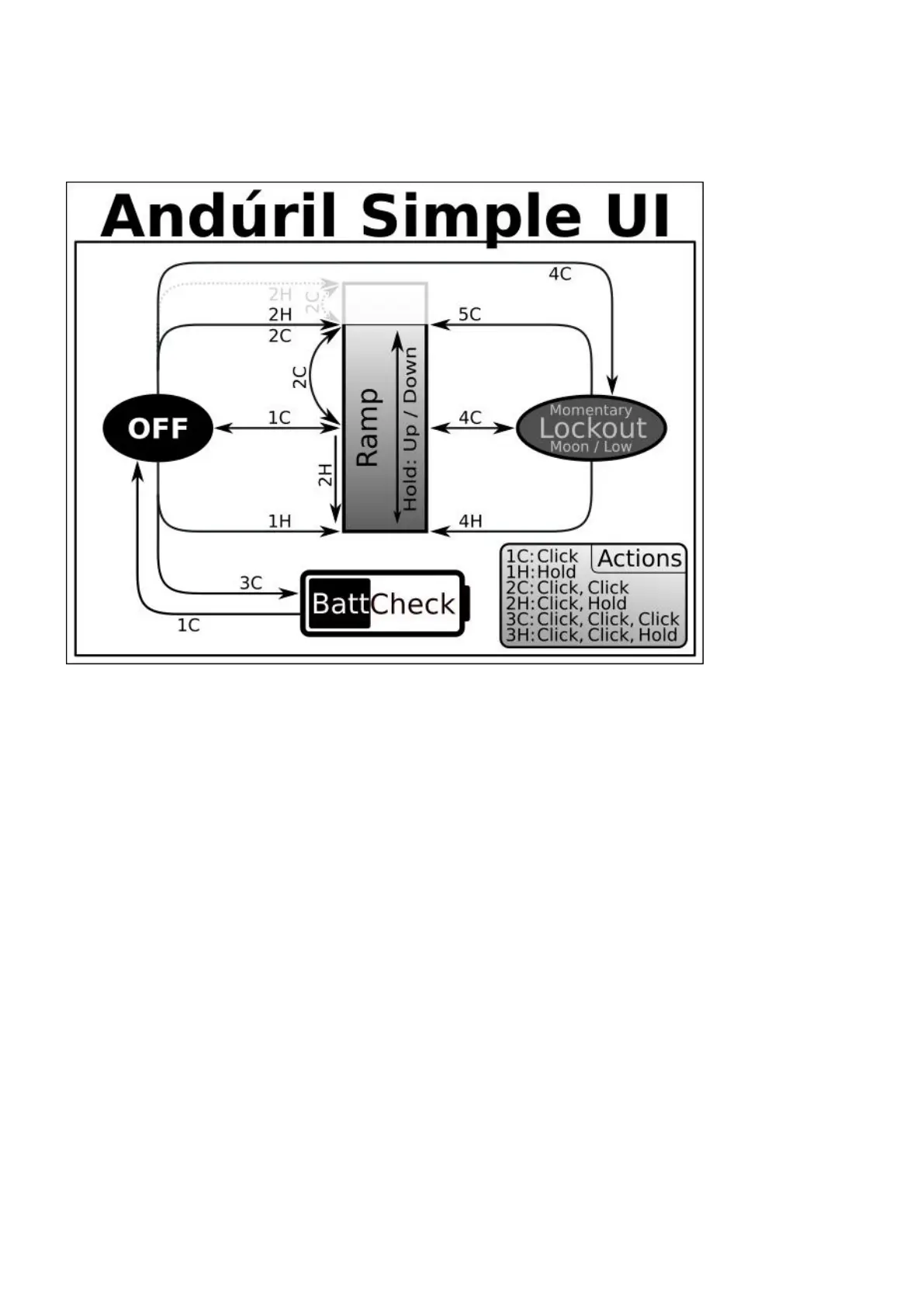 Andúril Simple UI

4C

2H
2C

2H
2C

5C

2C

OFF

1C

Ramp

Hold: Up / Down

4C

Momentary
Lockout
Moon / Low

2H

1H

4H

3C

BattCheck

1C

Actions
1C: Click
1H: Hold
2C: Click, Click
2H: Click, Hold
3C: Click, Click, Click
3H: Click, Click, Hold