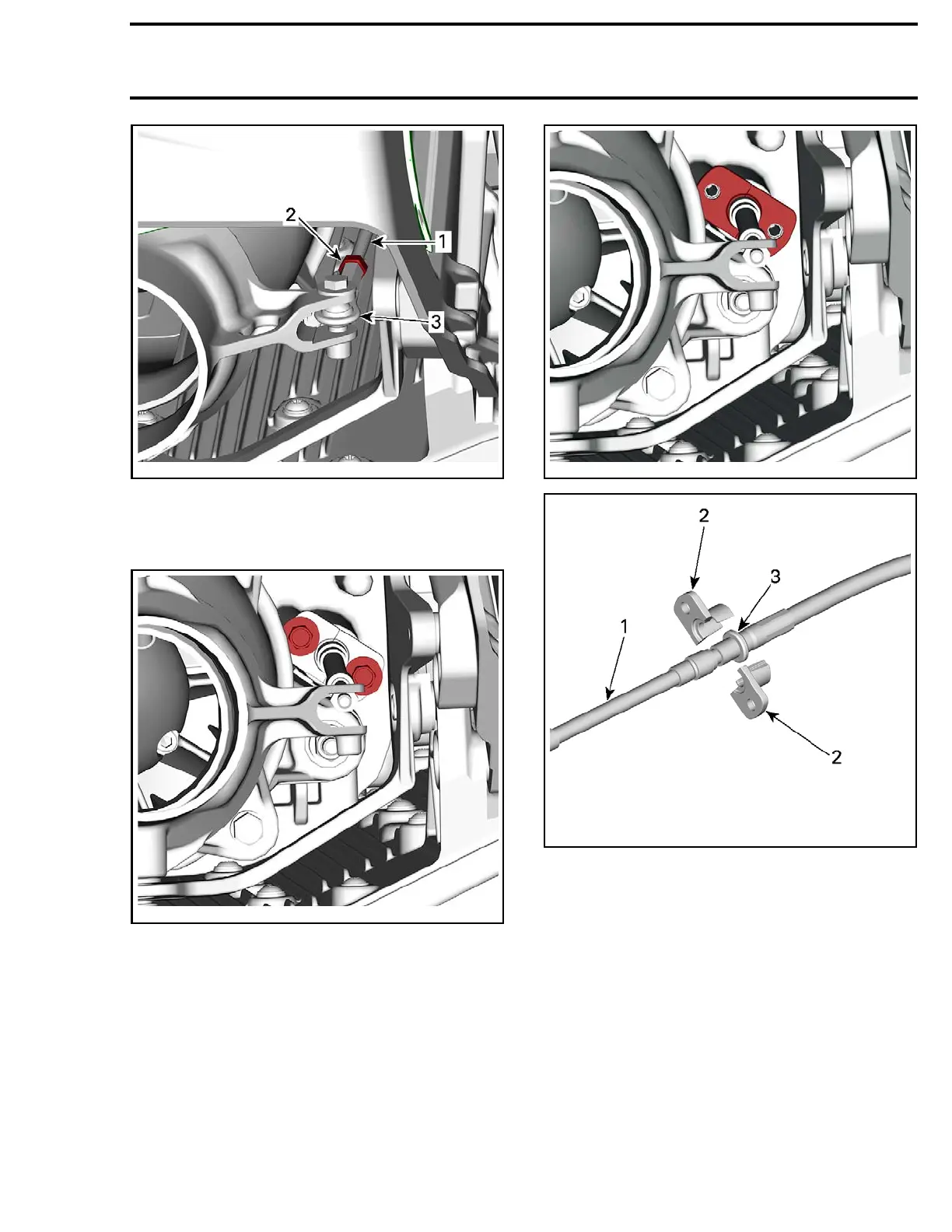 2
1
3

2
3
1
2