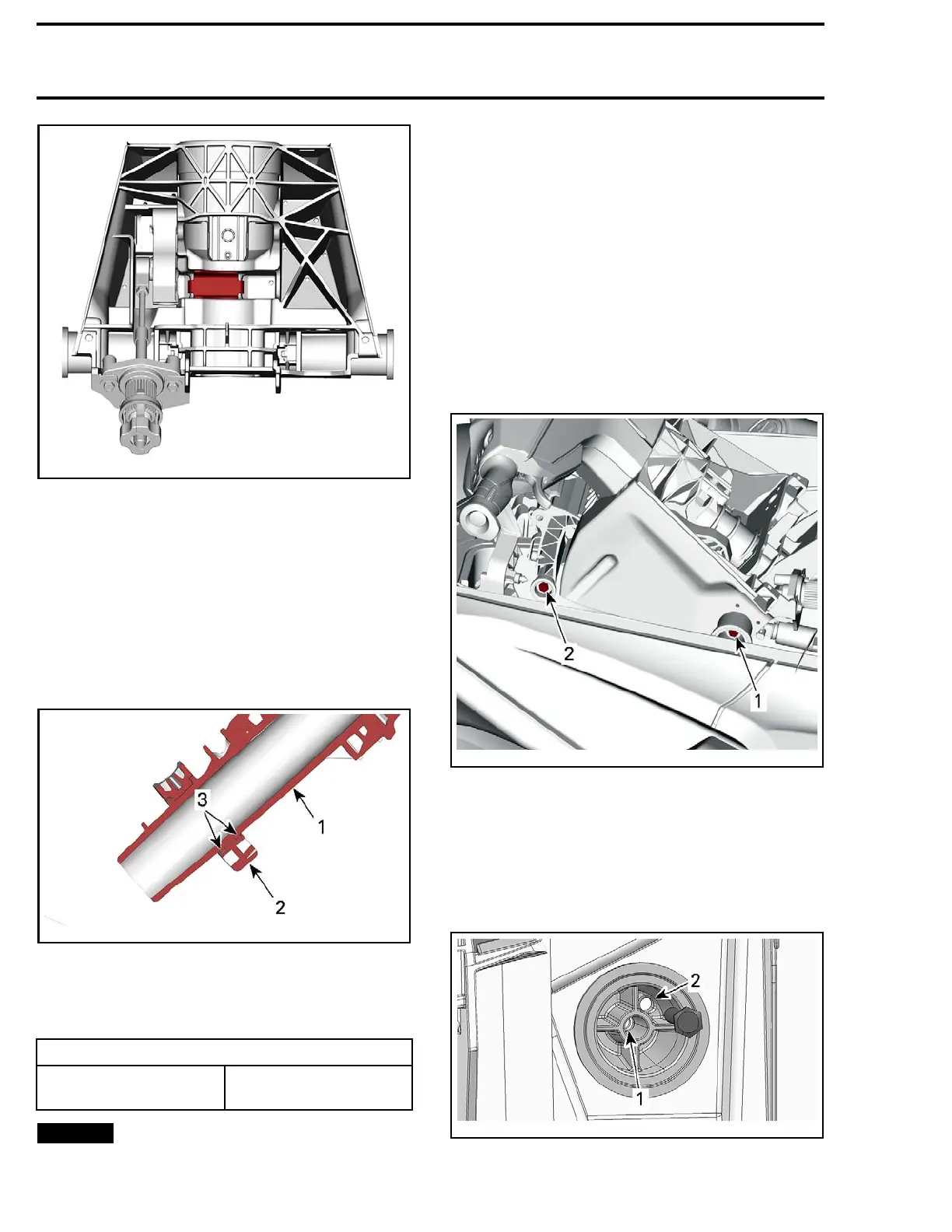 3
1
2

2
1

2
1