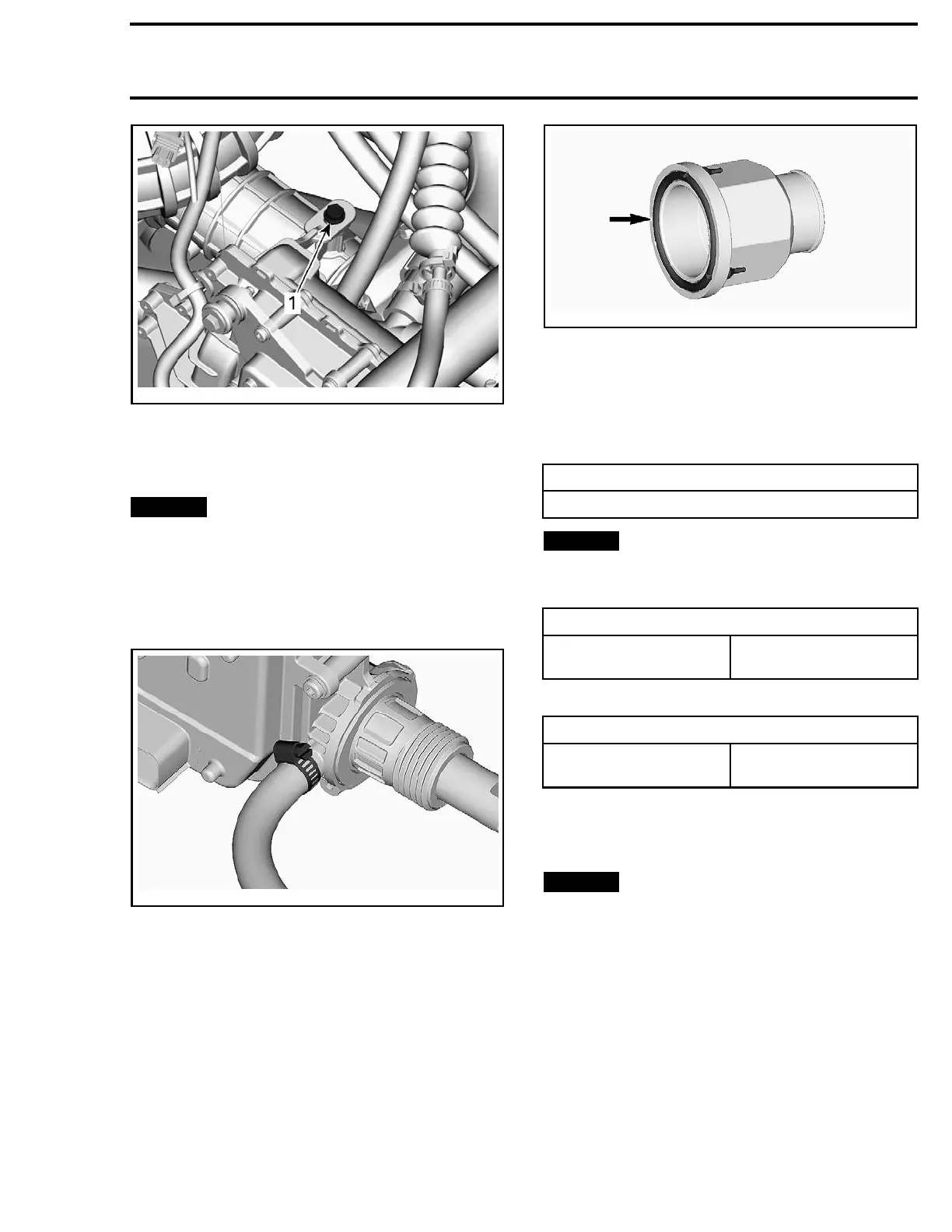 1