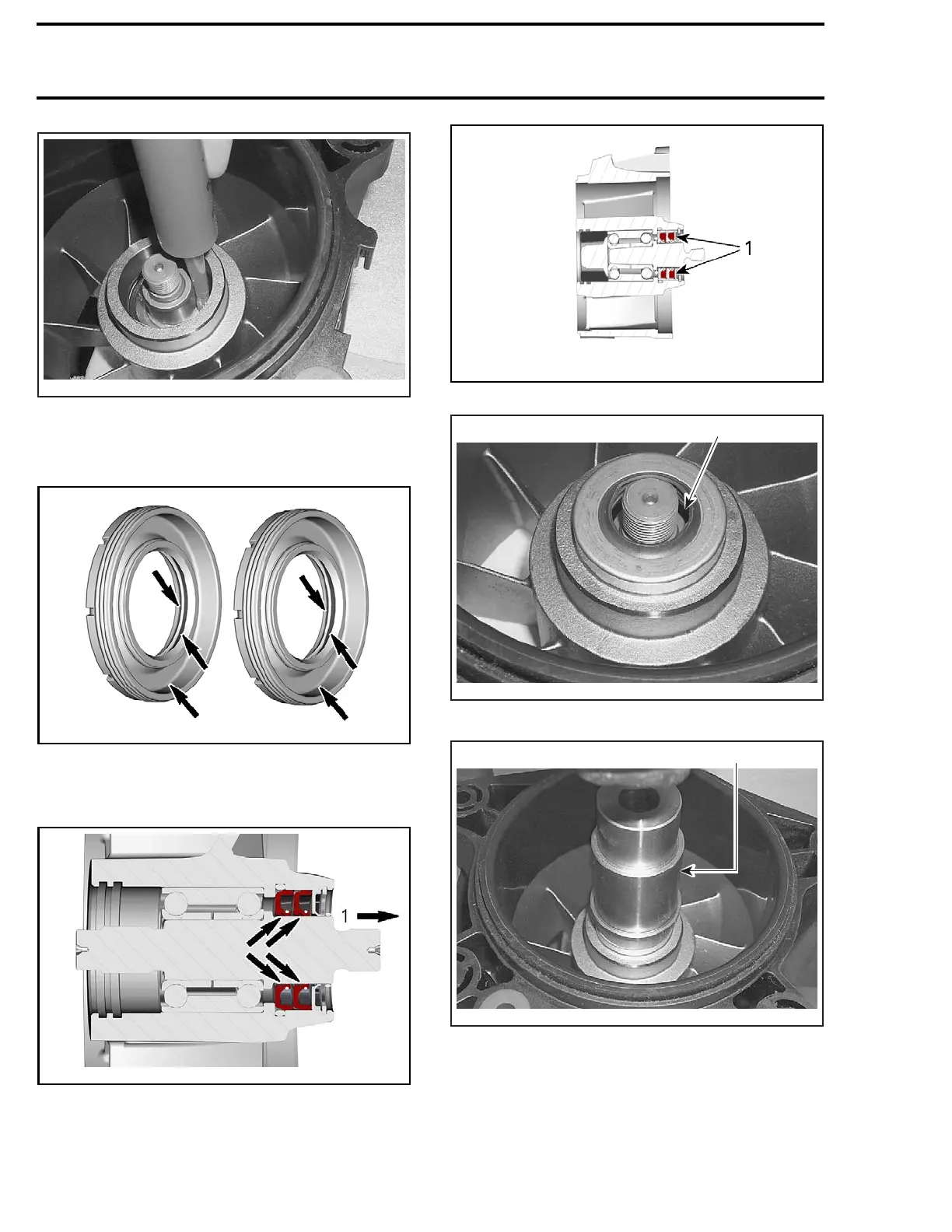 1

1