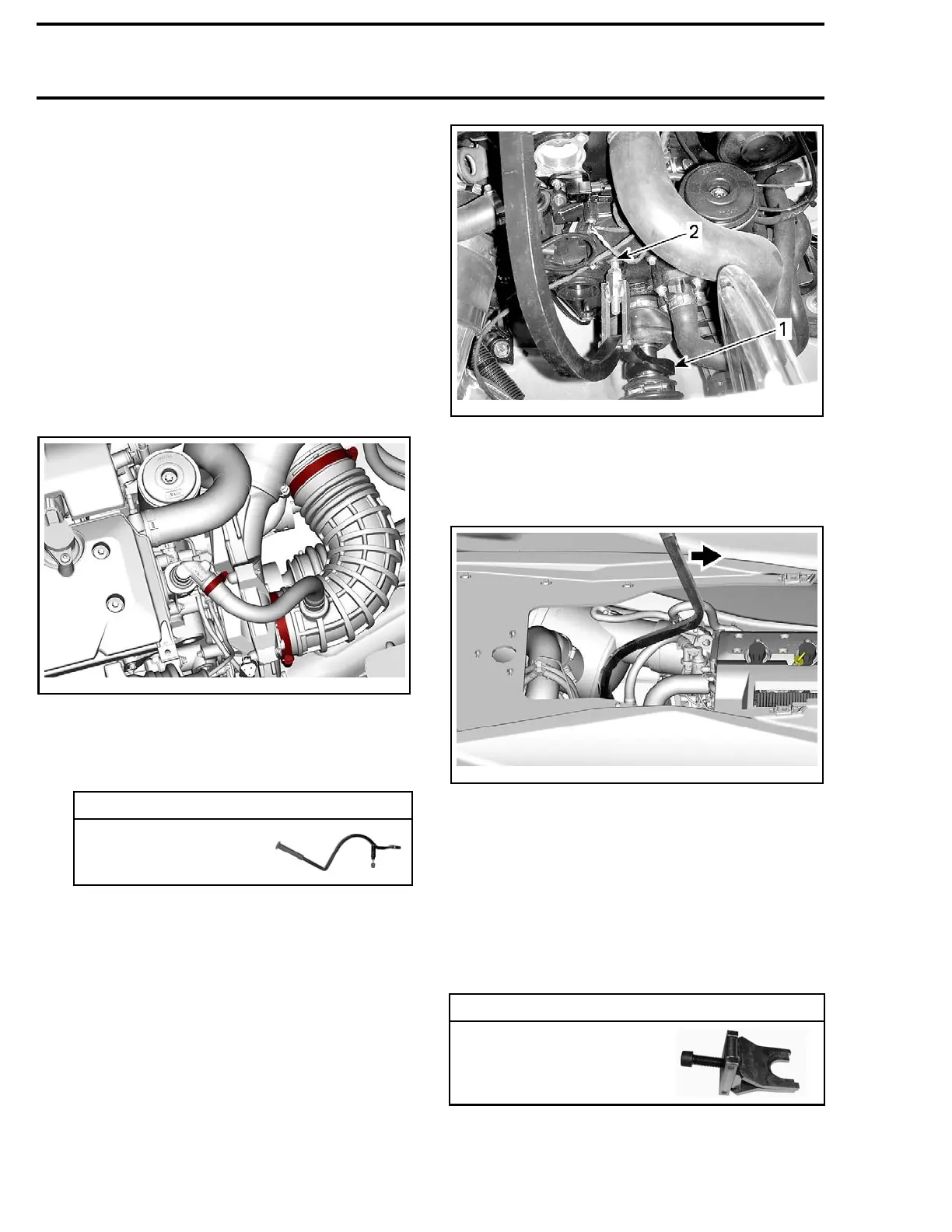 2

1