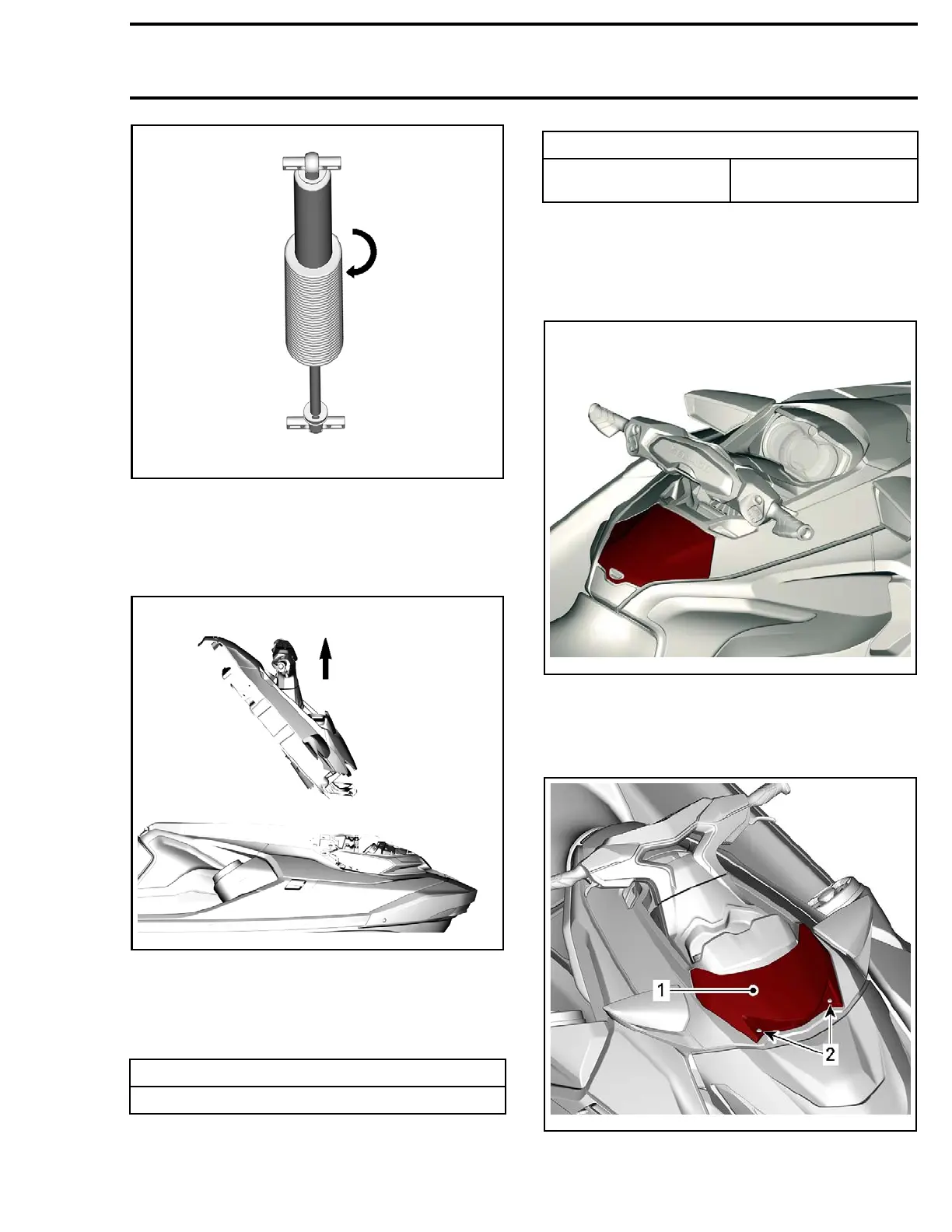 1

2