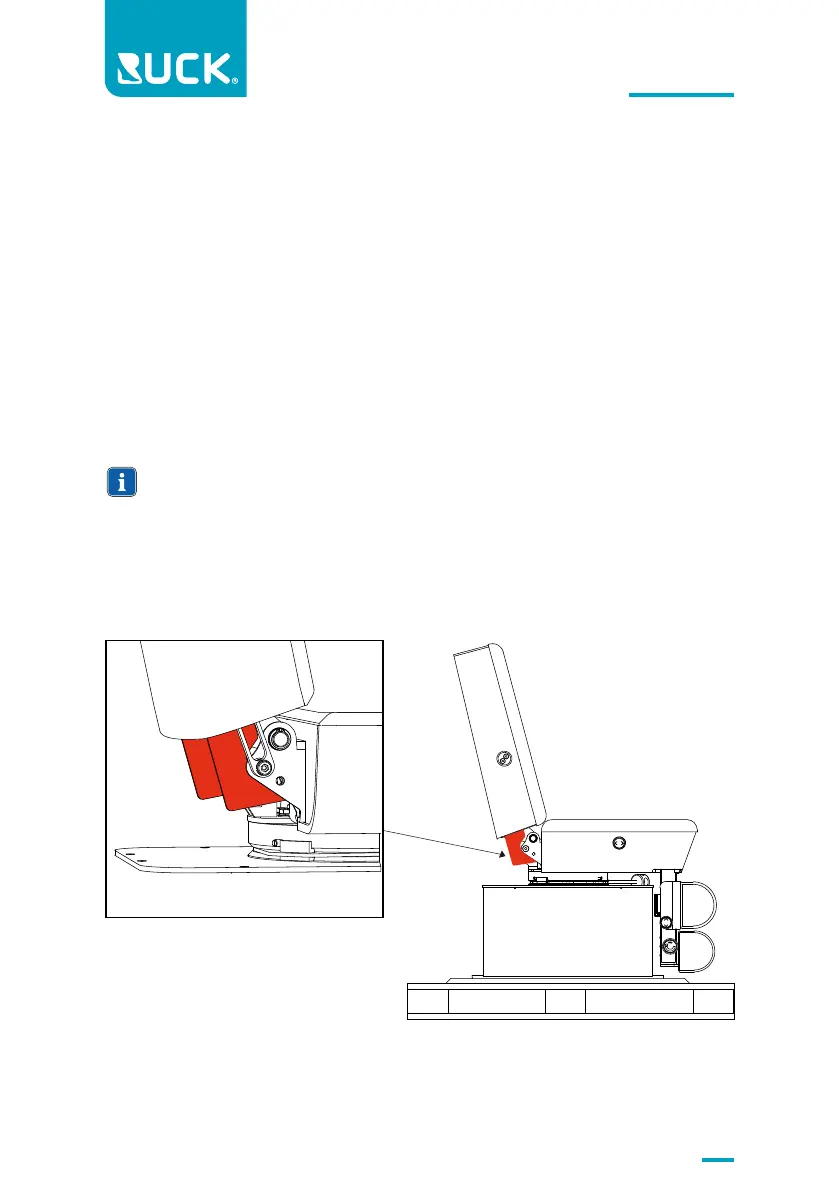 RUCK®