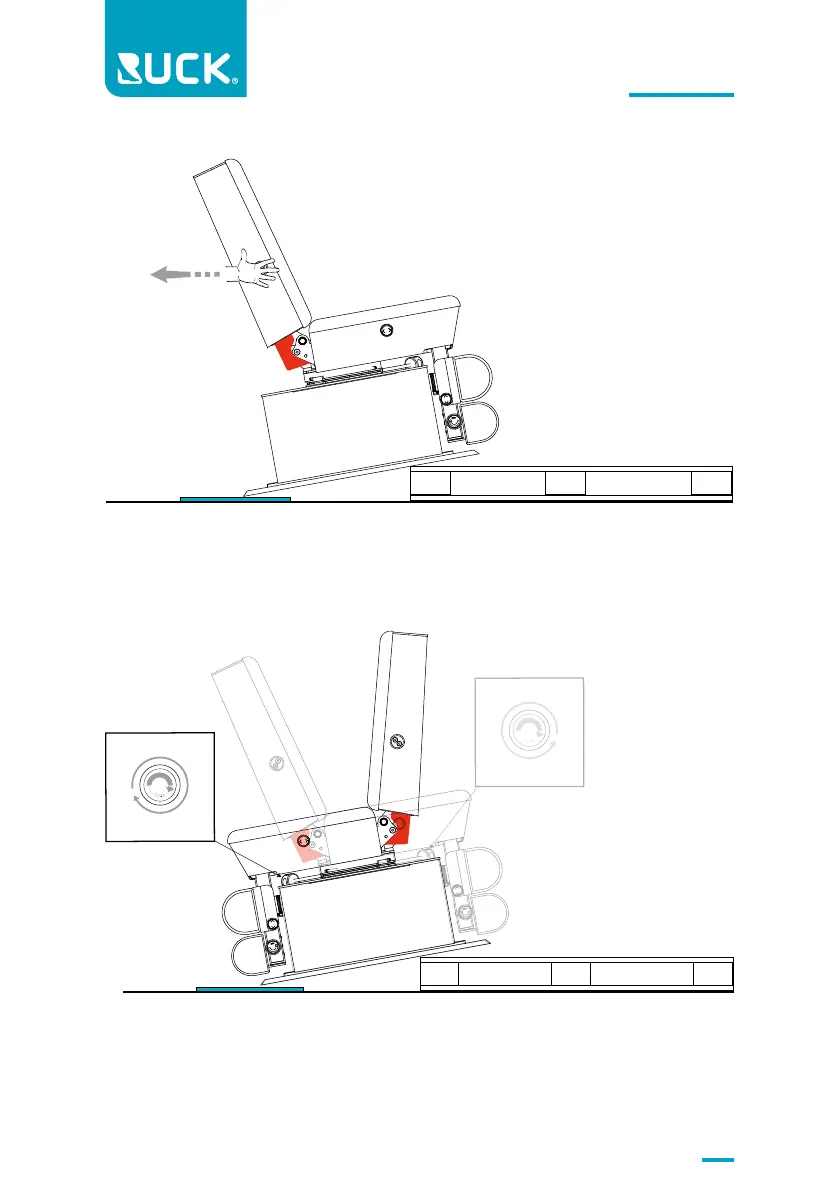 RUCK®