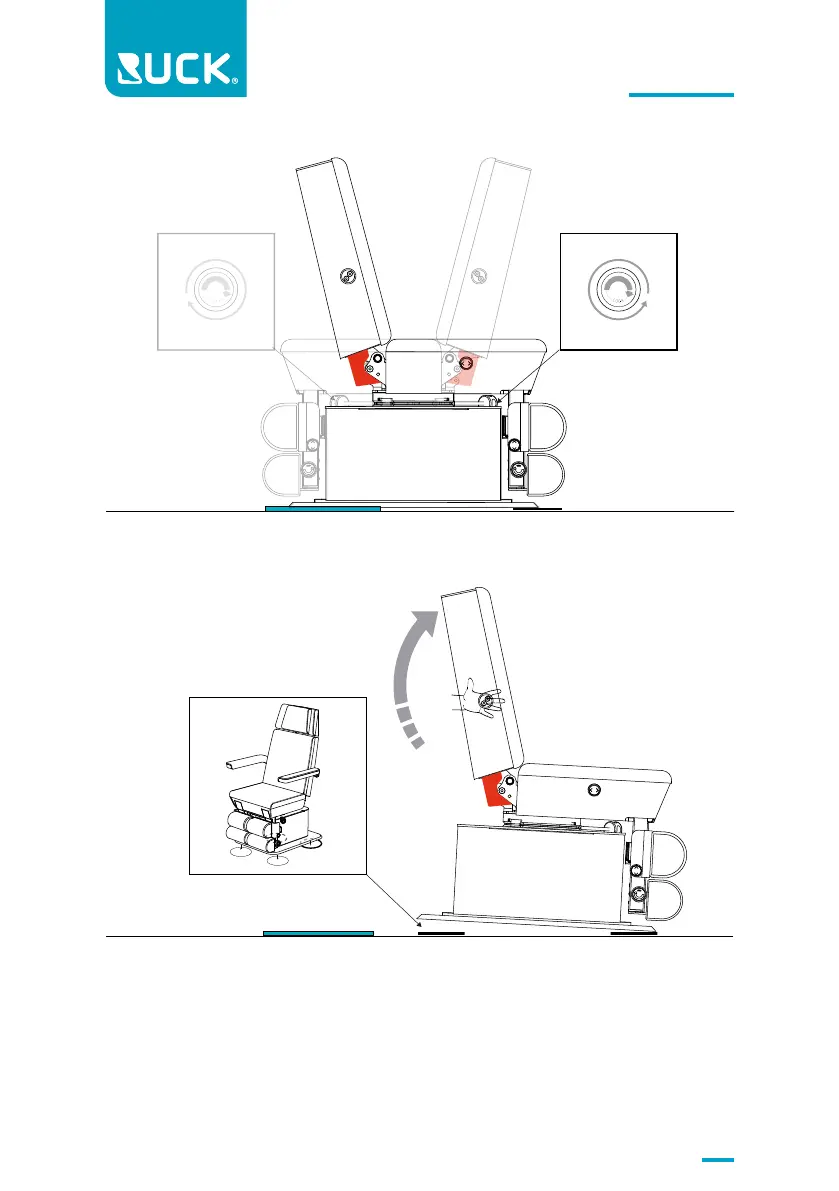 RUCK®