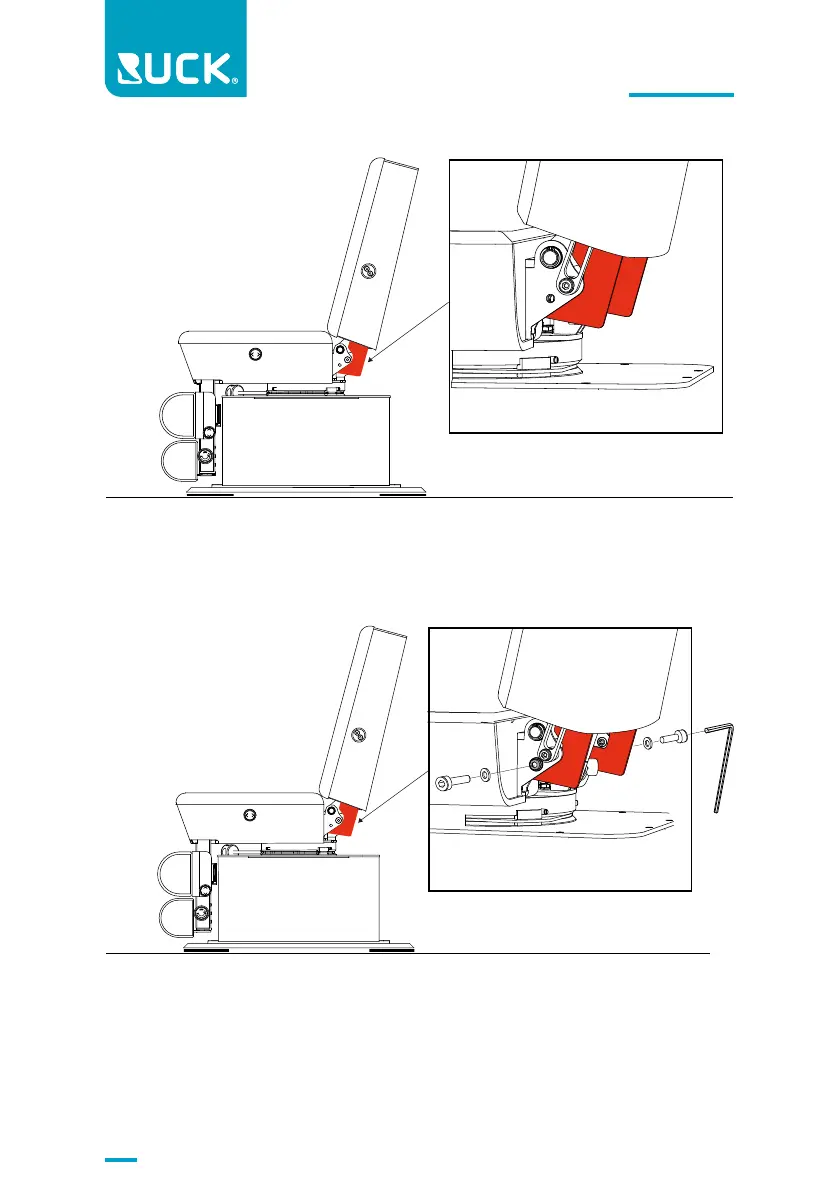 RUCK®