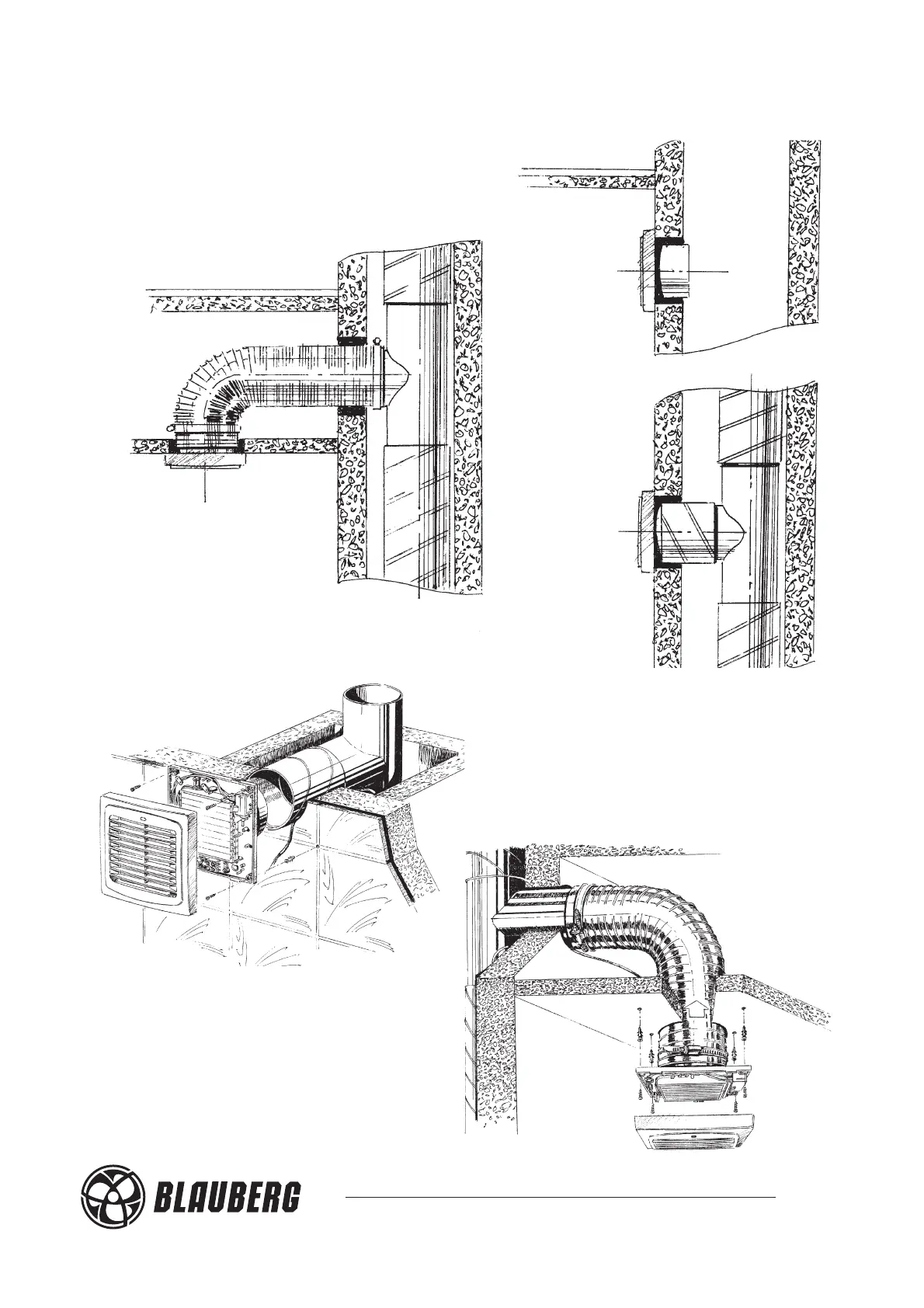 BLAUBERG