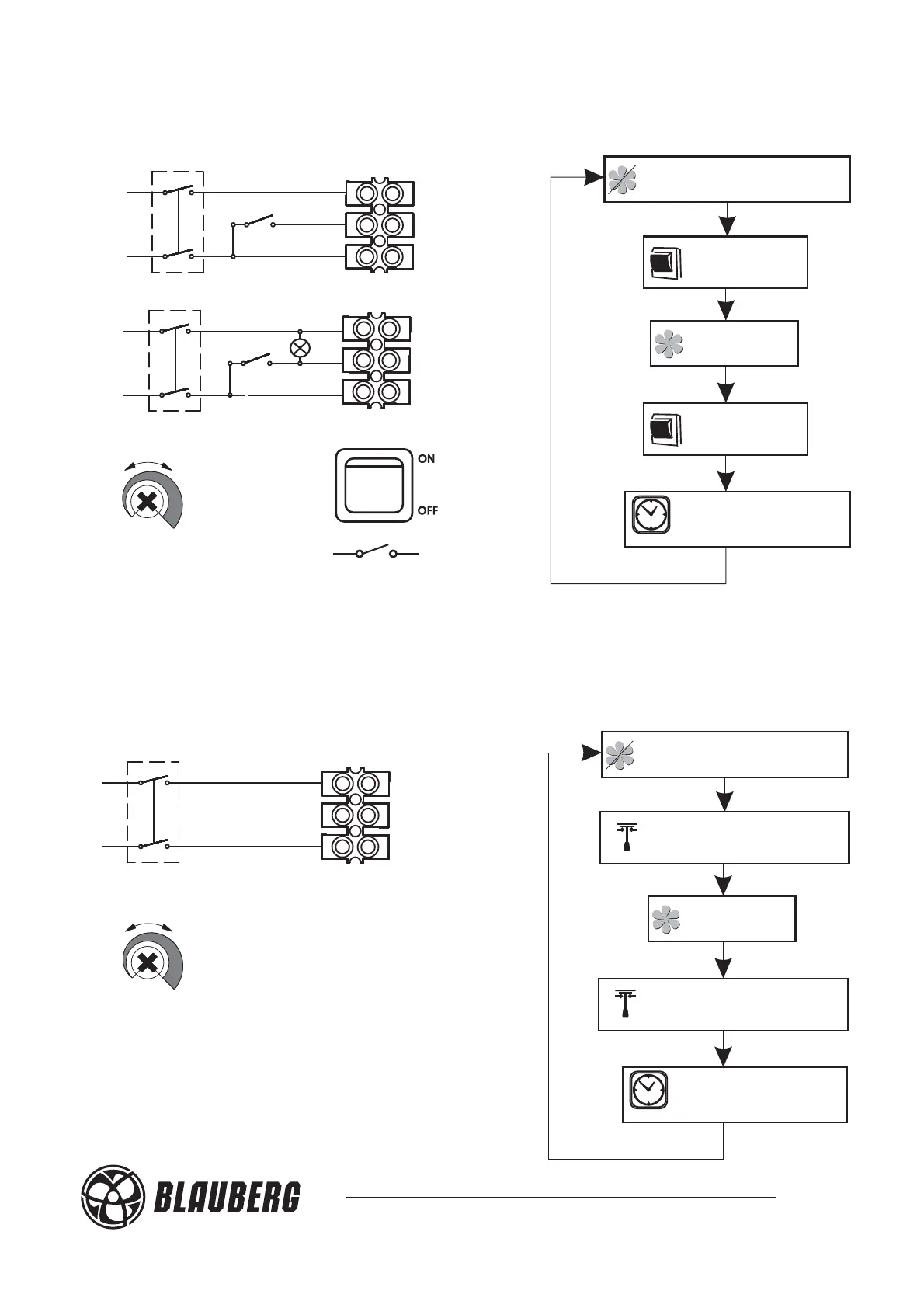 ON

OFF

BLAUBERG