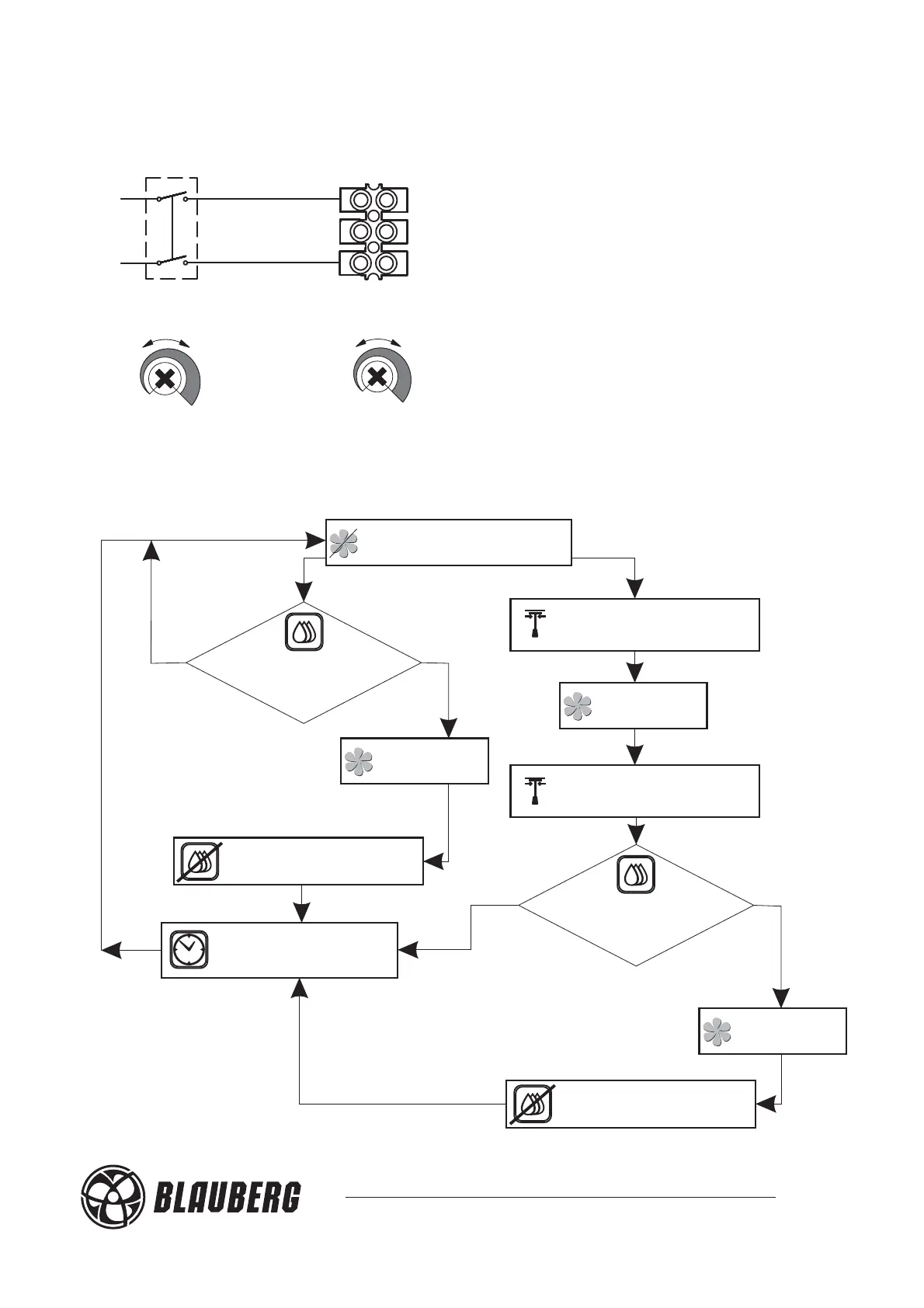 BLAUBERG