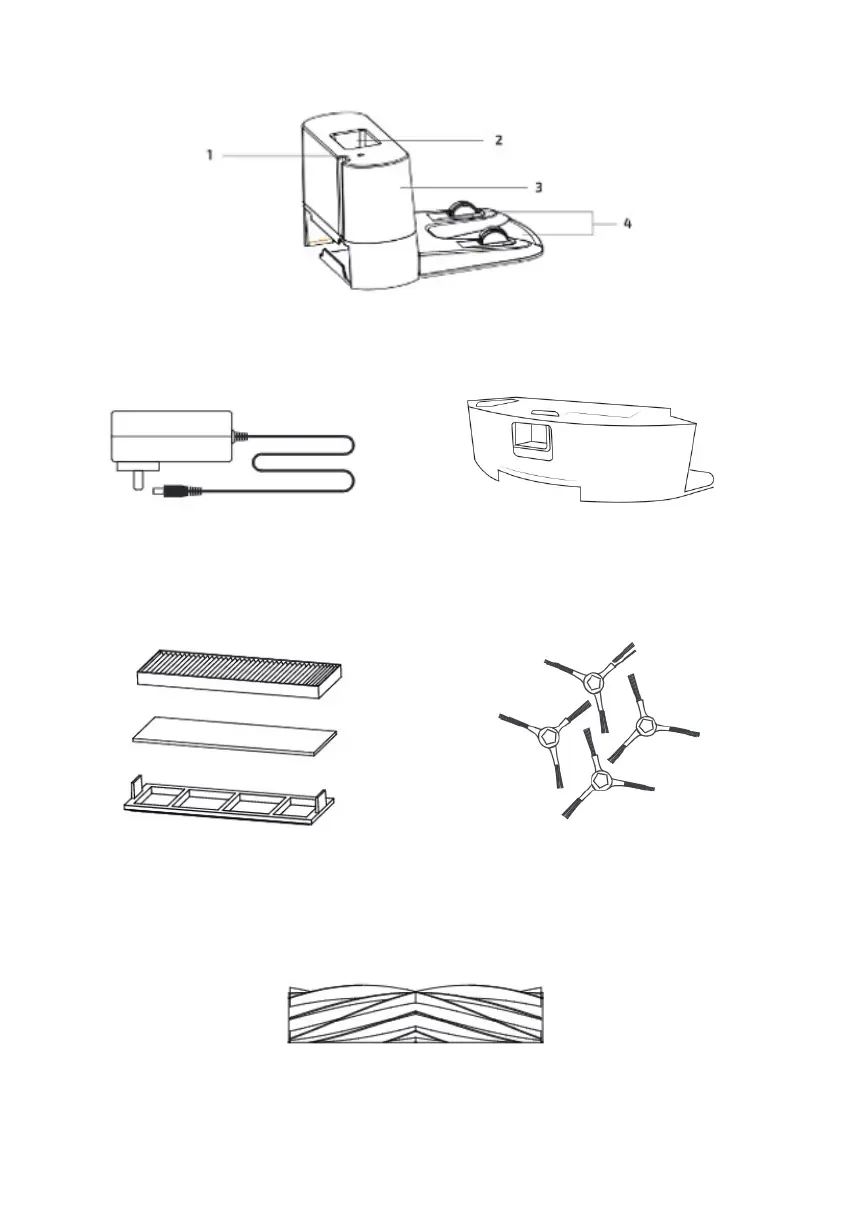 1
2
3
4