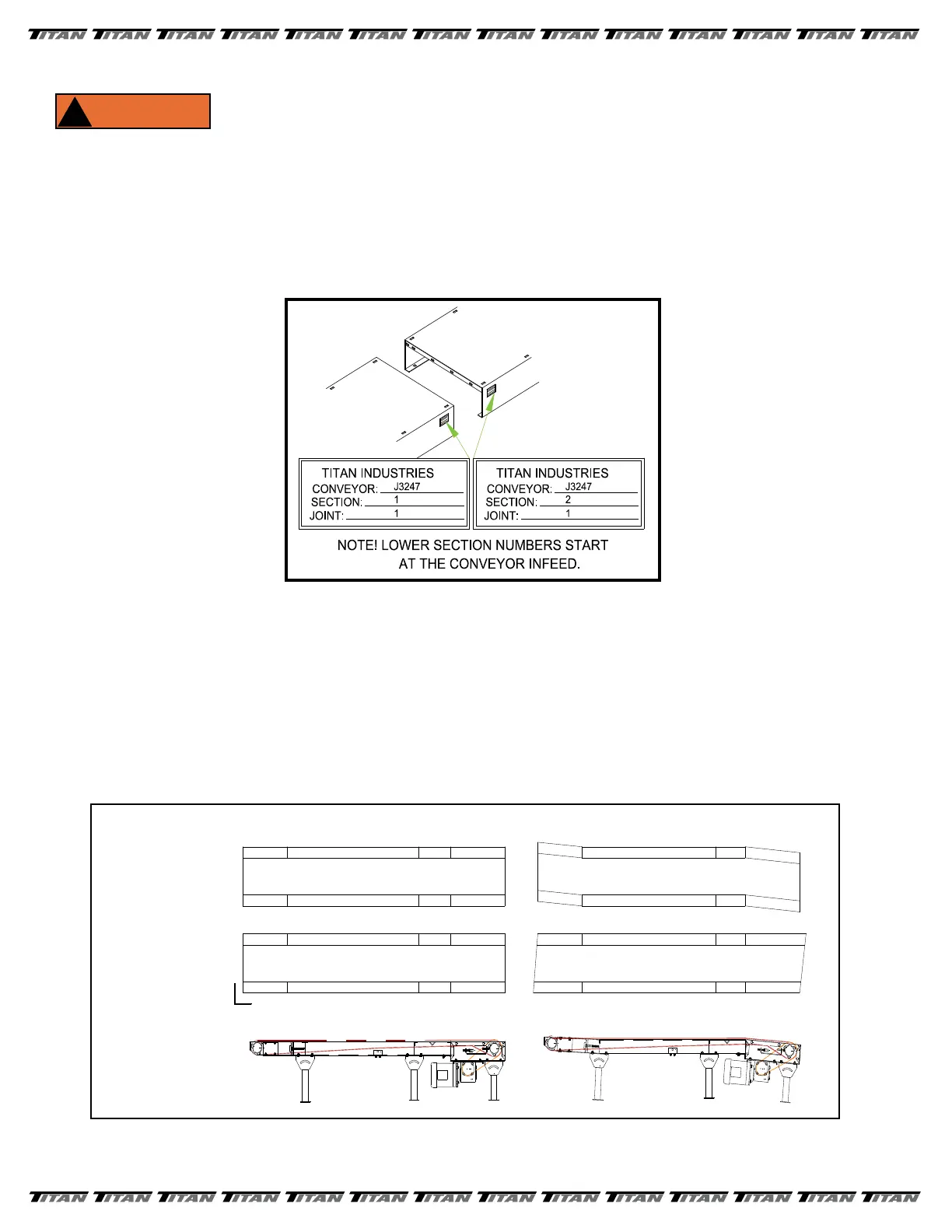 TITAN TITAN TITAN TITAN TITAN TITAN TITAN TITAN TITAN TITAN TITAN TITAN TITAN TITAN

TITAN INDUSTRIES
CONVEYOR: J3247
SECTION: 1
JOINT: 1

TITAN INDUSTRIES
CONVEYOR: J3247
SECTION: 2
JOINT: 1

NOTE! LOWER SECTION NUMBERS START AT THE CONVEYOR INFEED.

TITAN TITAN TITAN TITAN TITAN TITAN TITAN TITAN TITAN TITAN TITAN TITAN TITAN TITAN