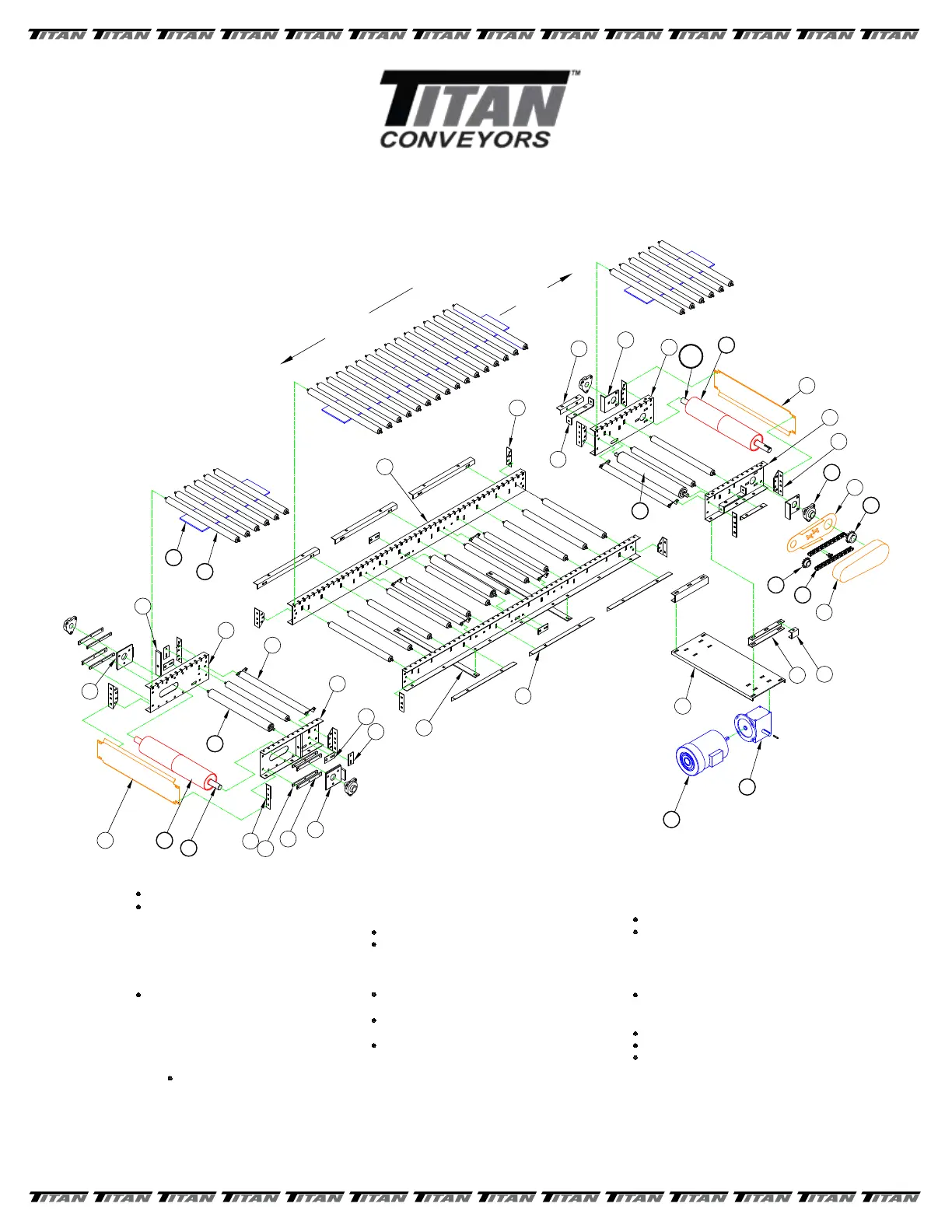 TITAN TITAN TITAN TITAN TITAN TITAN TITAN TITAN TITAN TITAN TITAN TITAN TITAN TITAN

TITAN™
CONVEYORS

TITAN TITAN TITAN TITAN TITAN TITAN TITAN TITAN TITAN TITAN TITAN TITAN TITAN TITAN