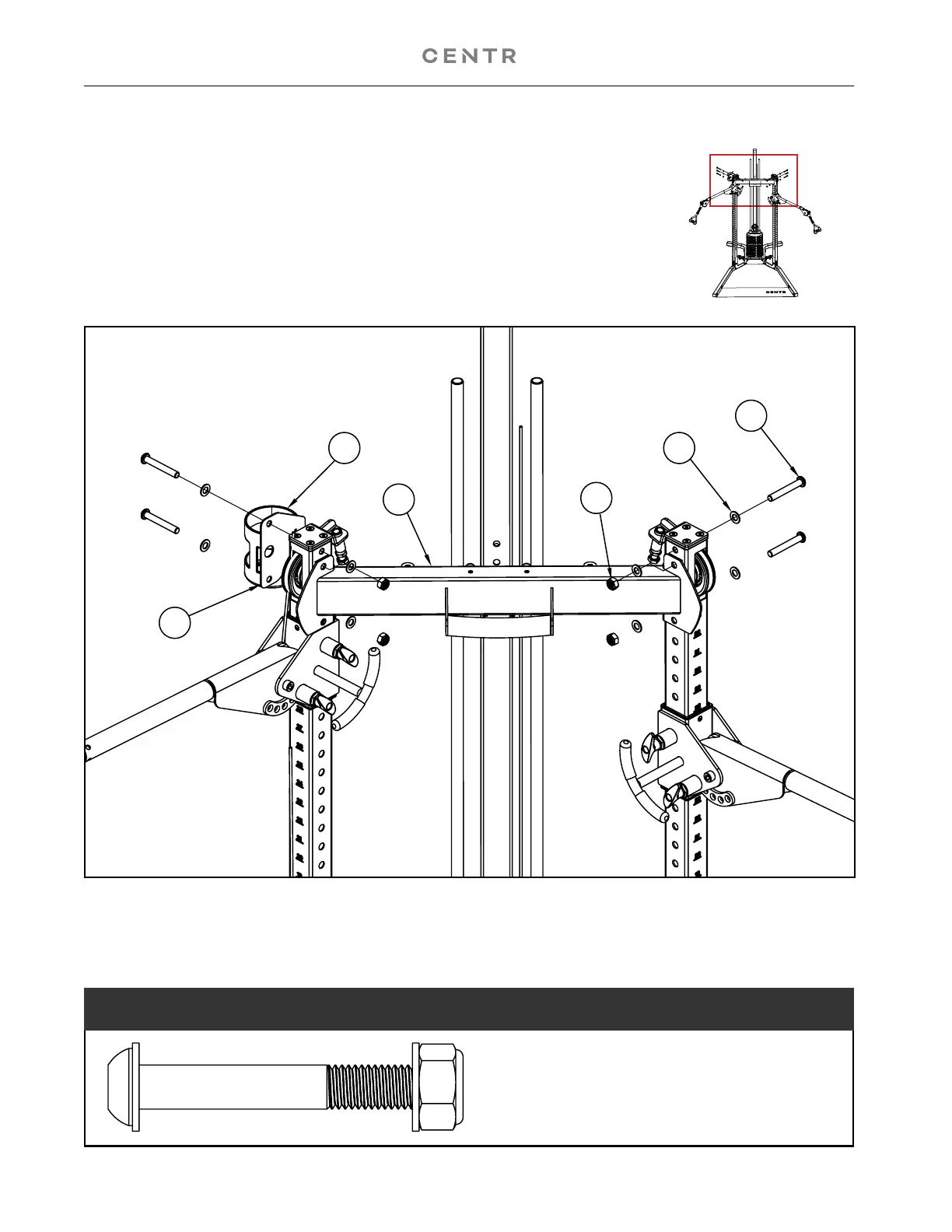 CENTR

CENTR