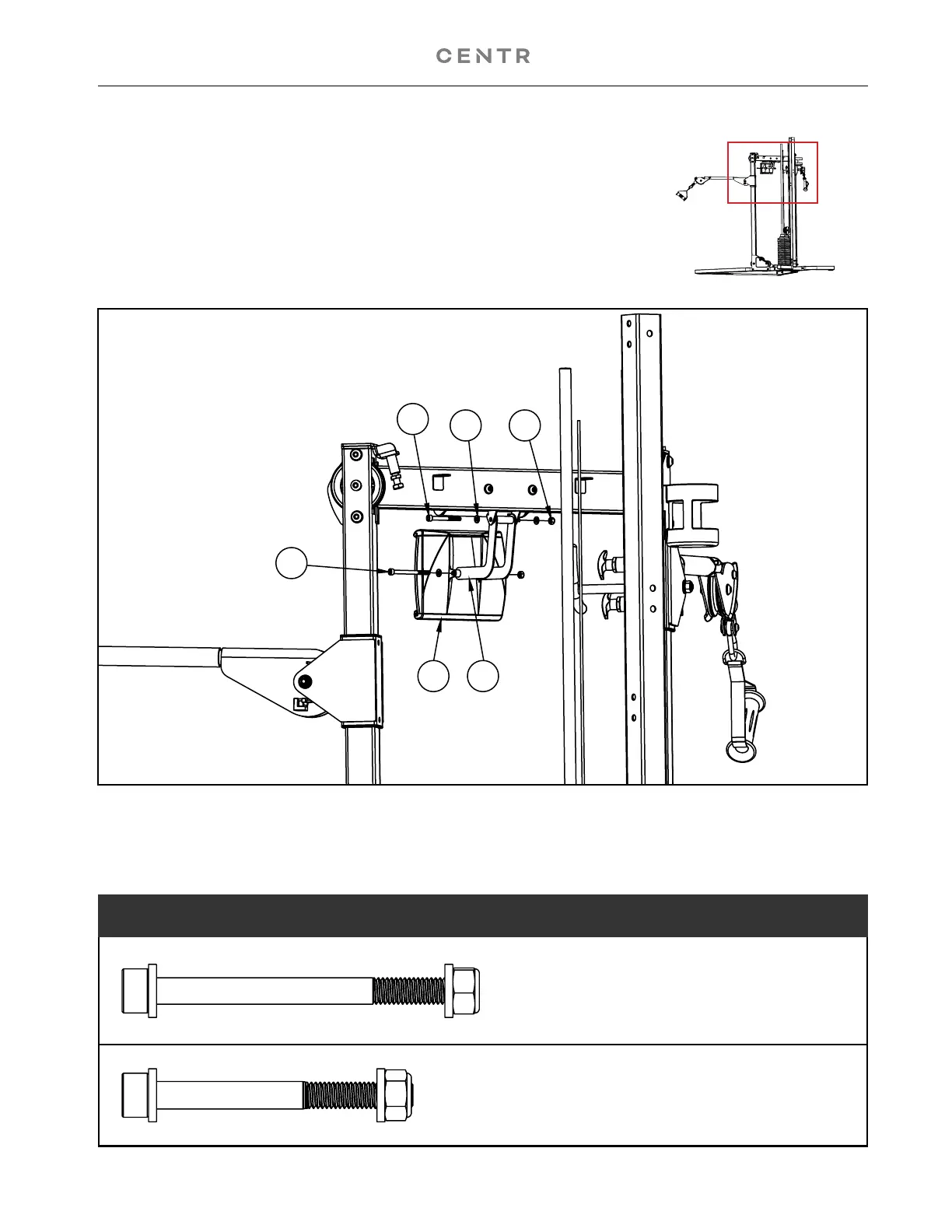 CENTR