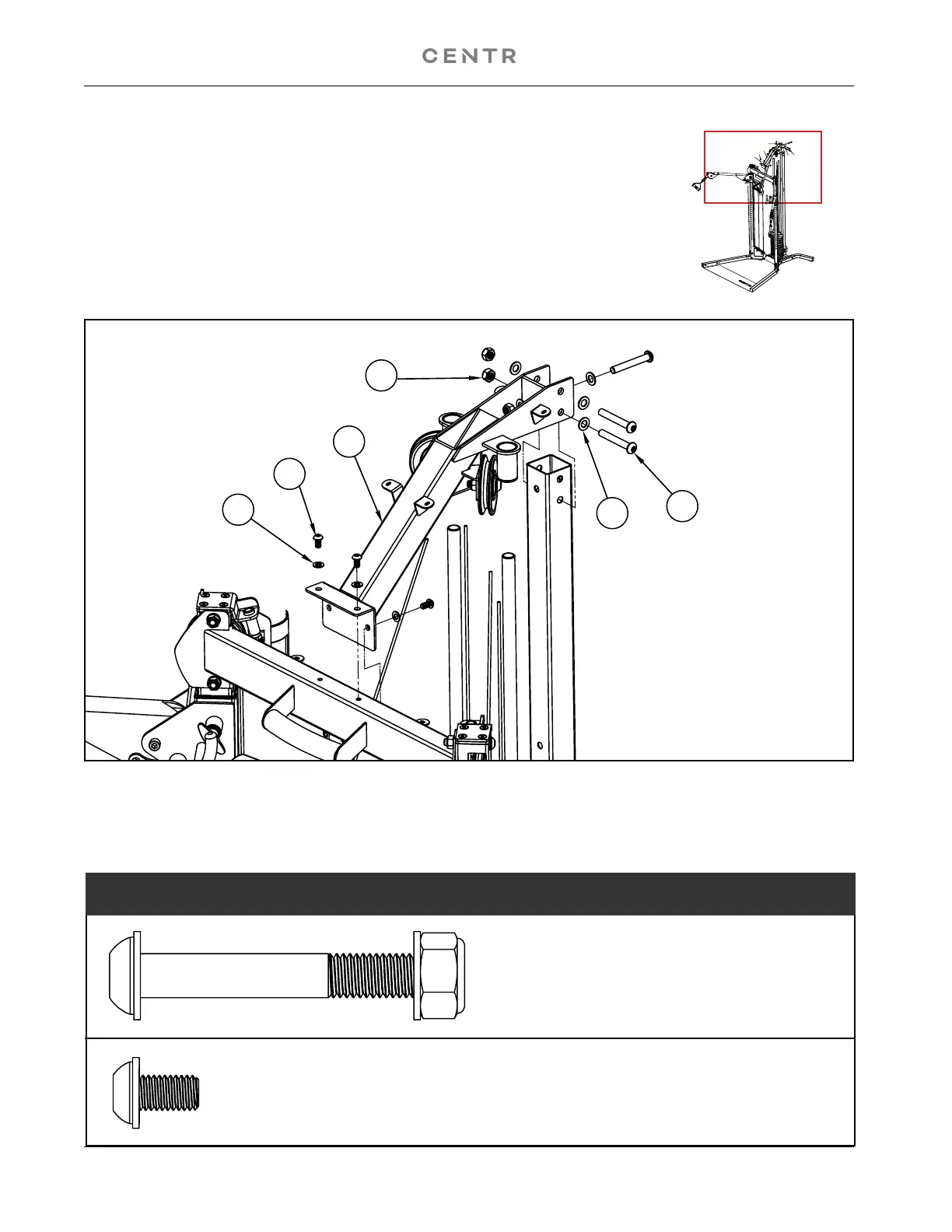 CENTR