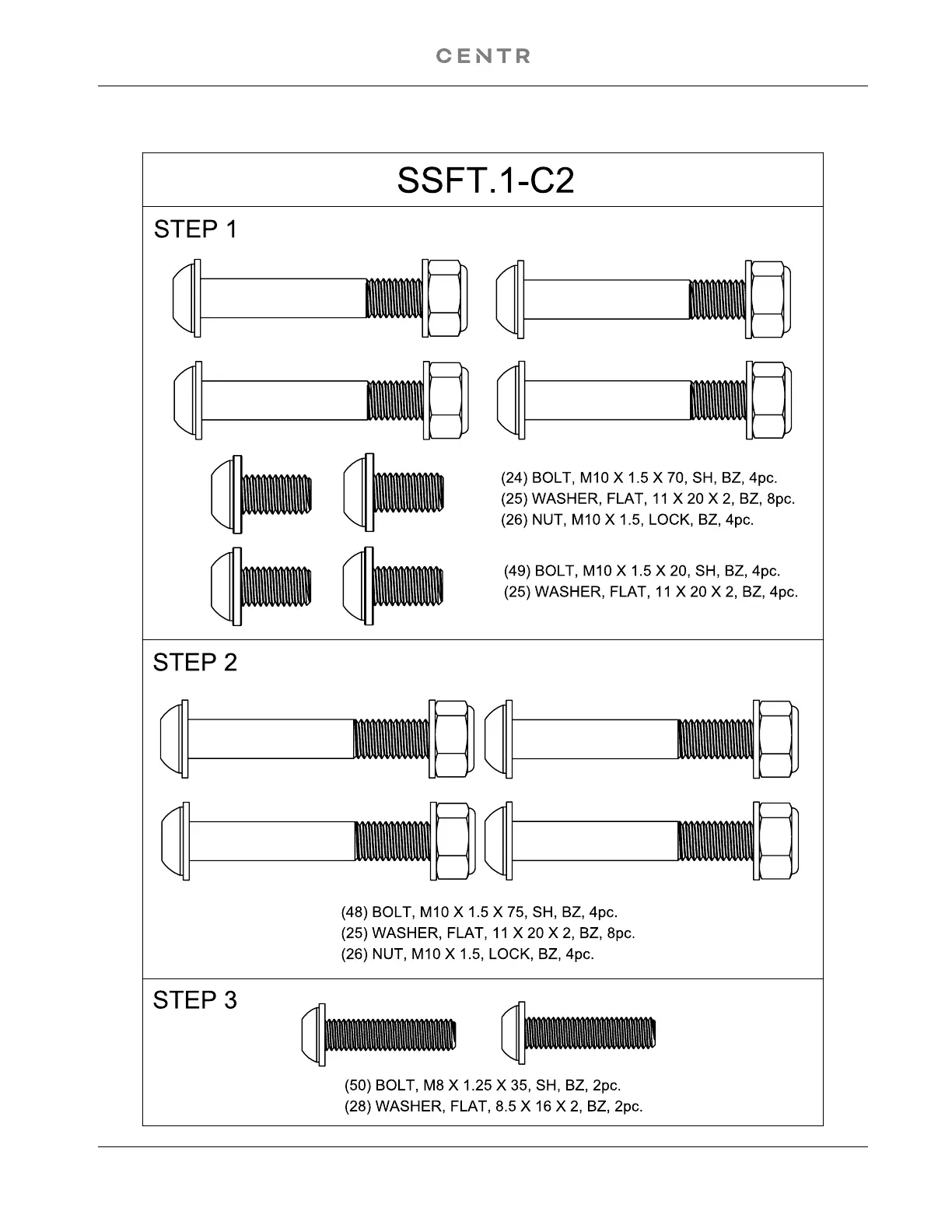 CENTR

SSFT.1-C2

STEP 1

(24) BOLT, M10 X 1.5 X 70, SH, BZ, 4pc.
(25) WASHER, FLAT, 11 X 20 X 2, BZ, 8pc.
(26) NUT, M10 X 1.5, LOCK, BZ, 4pc.

(49) BOLT, M10 X 1.5 X 20, SH, BZ, 4pc.
(25) WASHER, FLAT, 11 X 20 X 2, BZ, 4pc.

STEP 2

(48) BOLT, M10 X 1.5 X 75, SH, BZ, 4pc.
(25) WASHER, FLAT, 11 X 20 X 2, BZ, 8pc.
(26) NUT, M10 X 1.5, LOCK, BZ, 4pc.

STEP 3

(50) BOLT, M8 X 1.25 X 35, SH, BZ, 2pc.
(28) WASHER, FLAT, 8.5 X 16 X 2, BZ, 2pc.