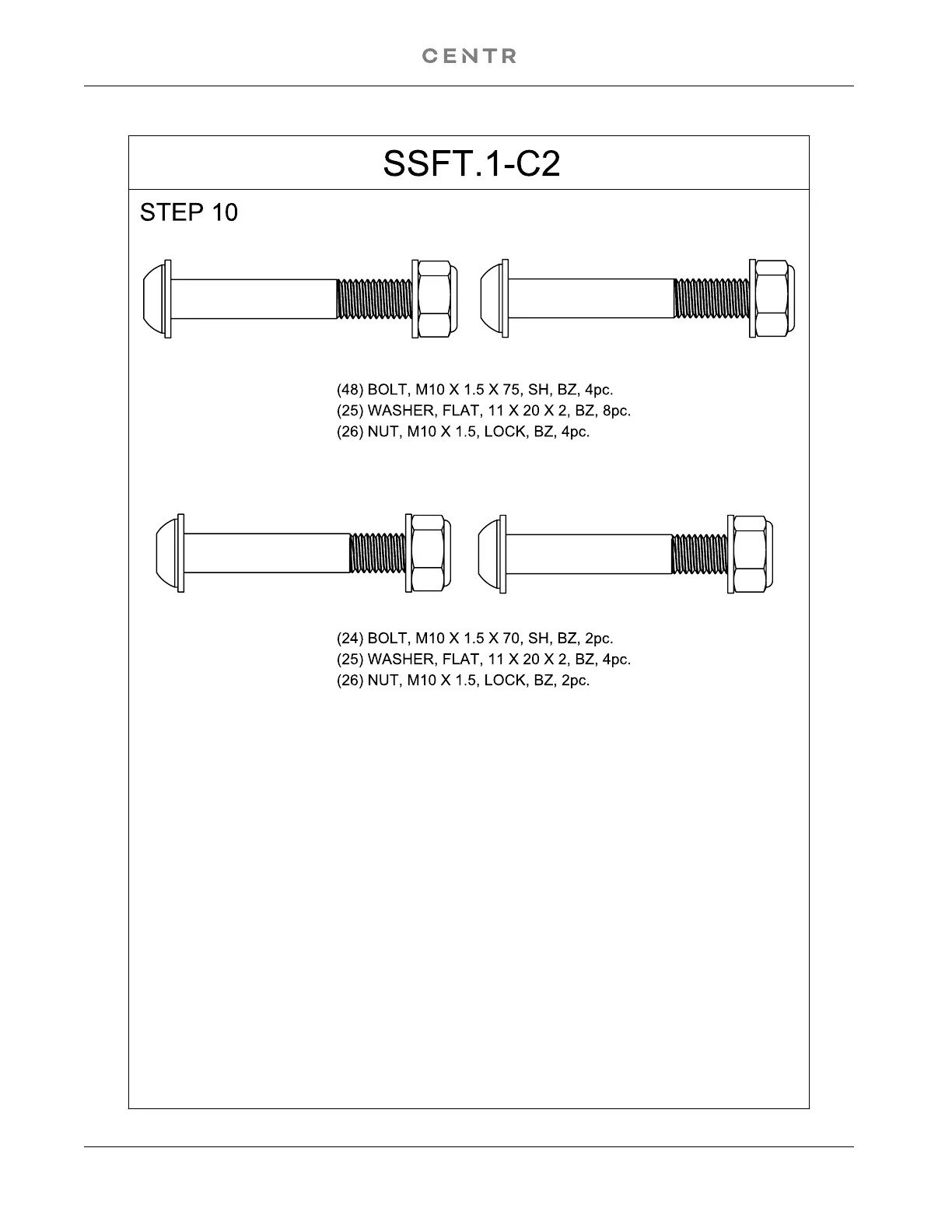 CENTR

SSFT.1-C2

STEP 10

(48) BOLT, M10 X 1.5 X 75, SH, BZ, 4pc.
(25) WASHER, FLAT, 11 X 20 X 2, BZ, 8pc.
(26) NUT, M10 X 1.5, LOCK, BZ, 4pc.

(24) BOLT, M10 X 1.5 X 70, SH, BZ, 2pc.
(25) WASHER, FLAT, 11 X 20 X 2, BZ, 4pc.
(26) NUT, M10 X 1.5, LOCK, BZ, 2pc.