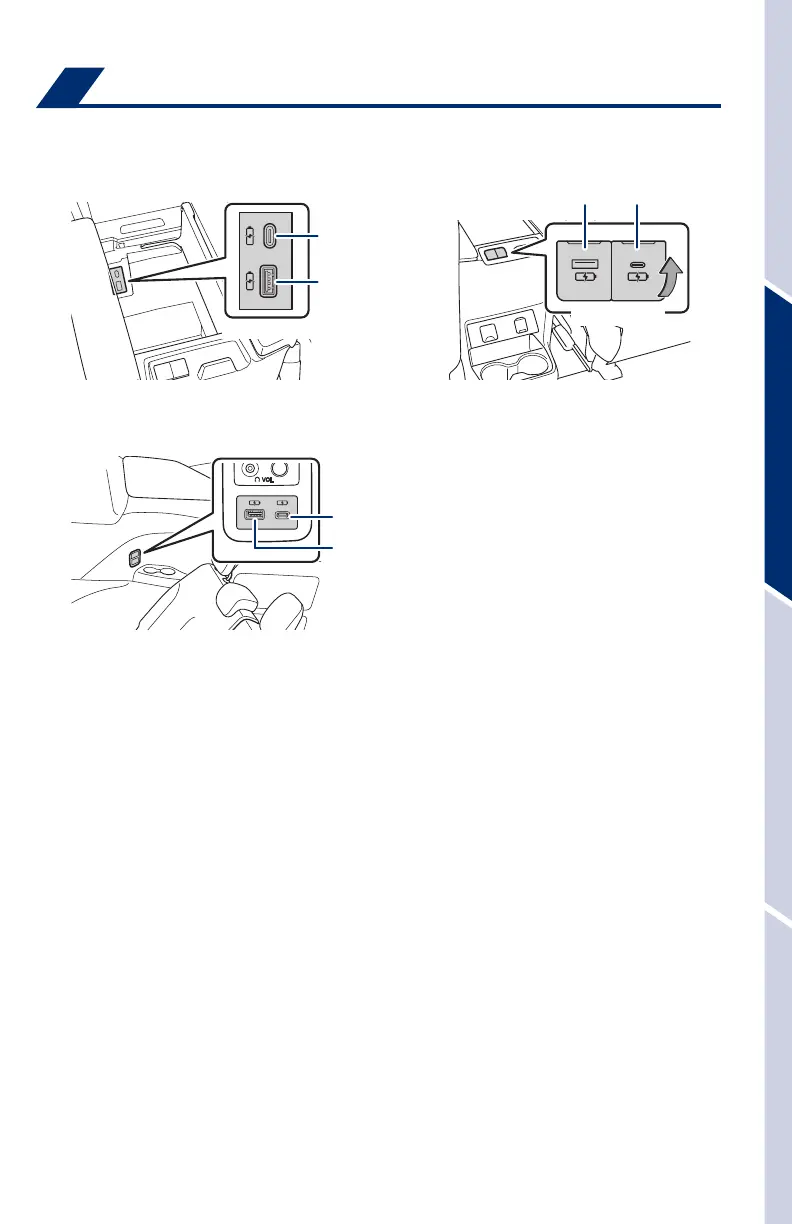 VOL