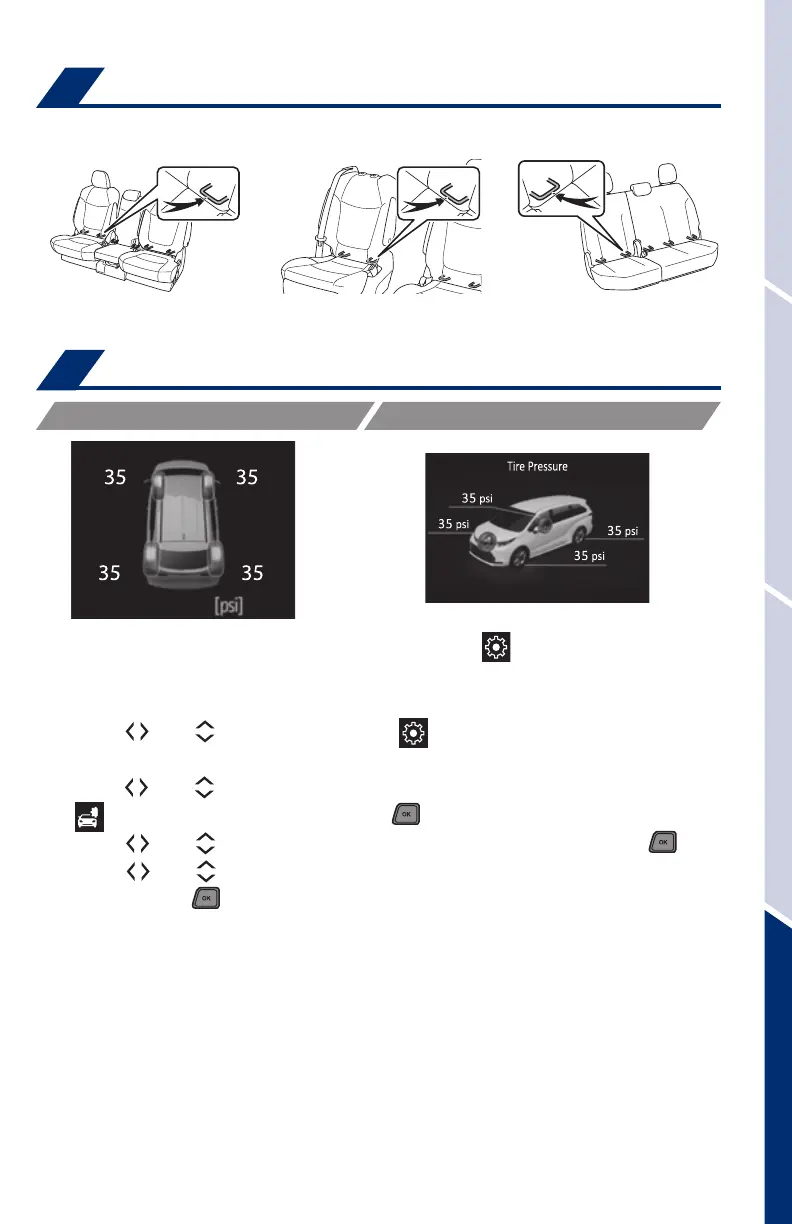 35 35

35 35

[psi]

Tire Pressure

35 psi

35 psi

35 psi

35 psi