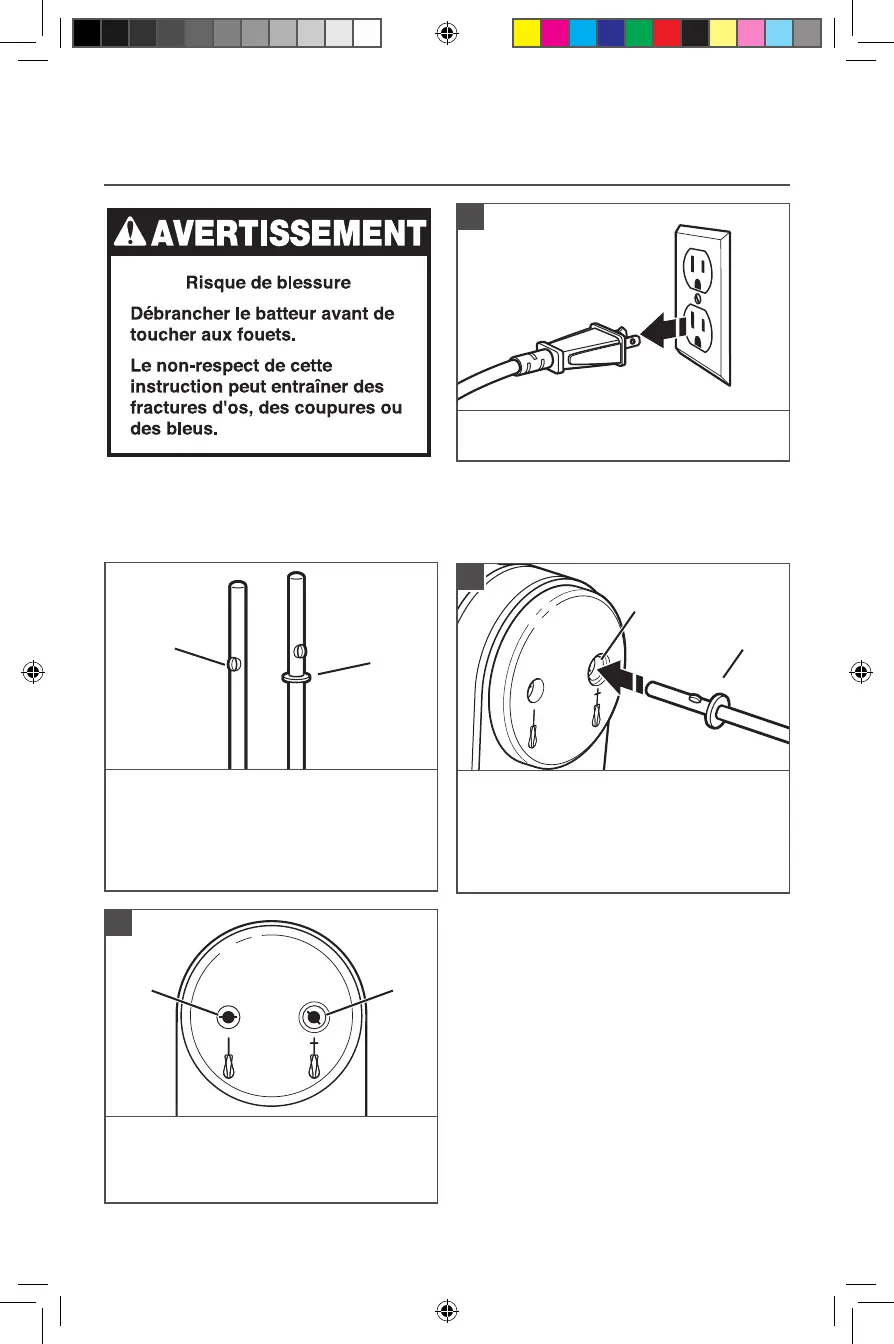 AVERTISSEMENT

Risque de blessure

Débrancher le batteur avant de toucher aux fouets.

Le non-respect de cette instruction peut entraîner des fractures d'os, des coupures ou des bleus.