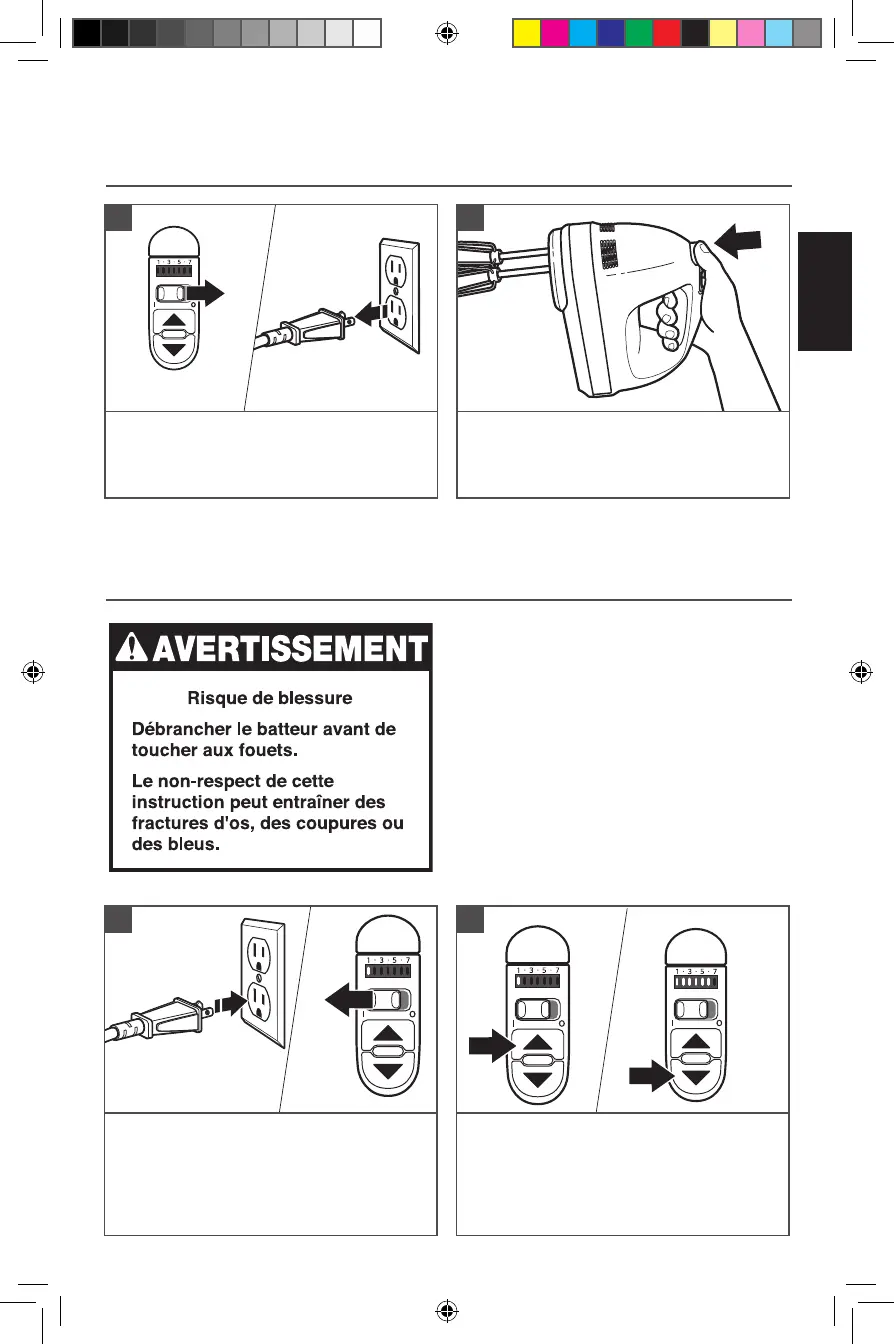 1 · 3 · 5 · 7

AVERTISSEMENT

Risque de blessure

Débrancher le batteur avant de toucher aux fouets.

Le non-respect de cette instruction peut entraîner des fractures d'os, des coupures ou des bleus.

1 · 3 · 5 · 7

1 · 3 · 5 · 7

1 · 3 · 5 · 7