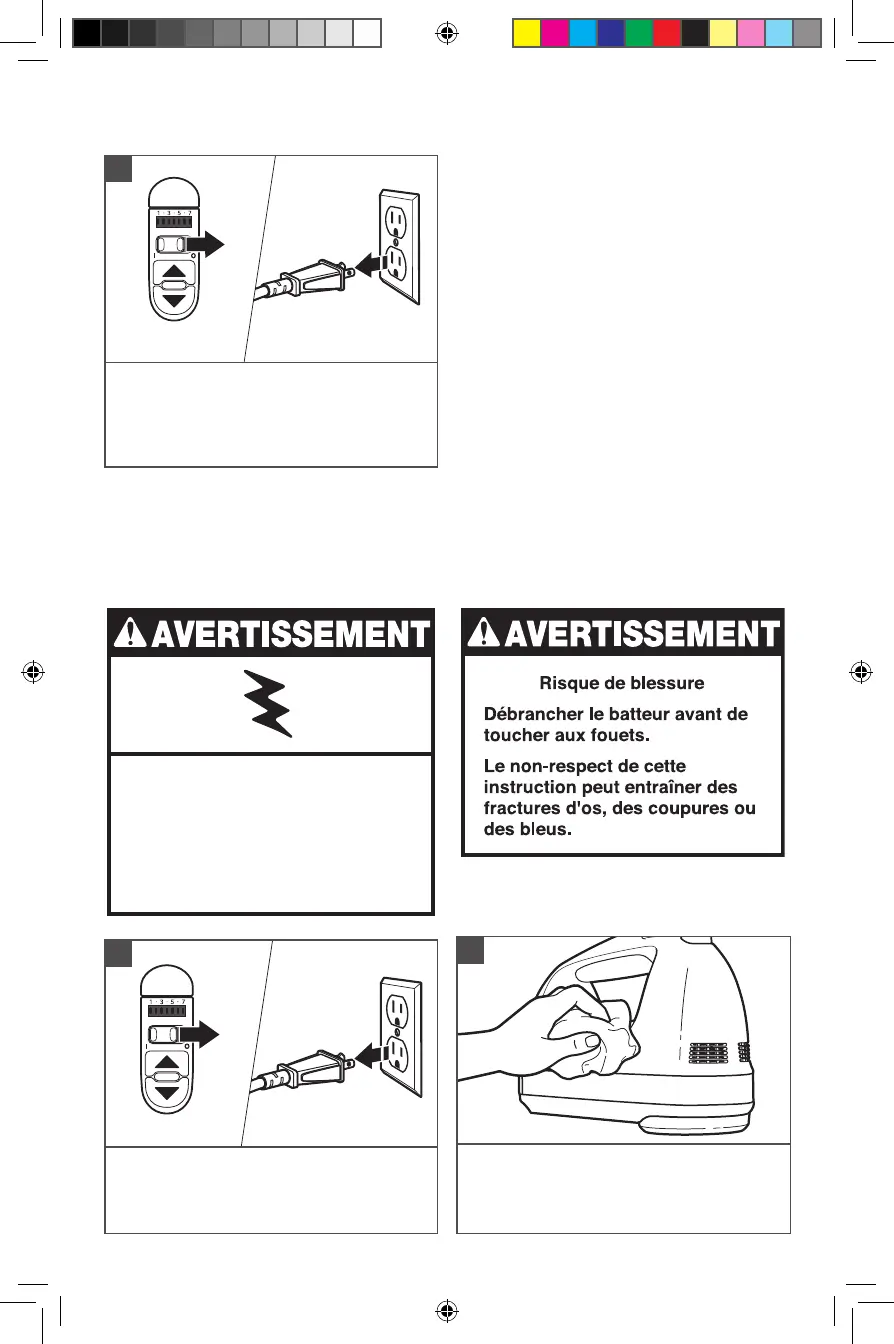 1 3 5 7

AVERTISSEMENT

AVERTISSEMENT

Risque de blessure

Débrancher le batteur avant de toucher aux fouets.

Le non-respect de cette instruction peut entraîner des fractures d'os, des coupures ou des bleus.

1 3 5 7