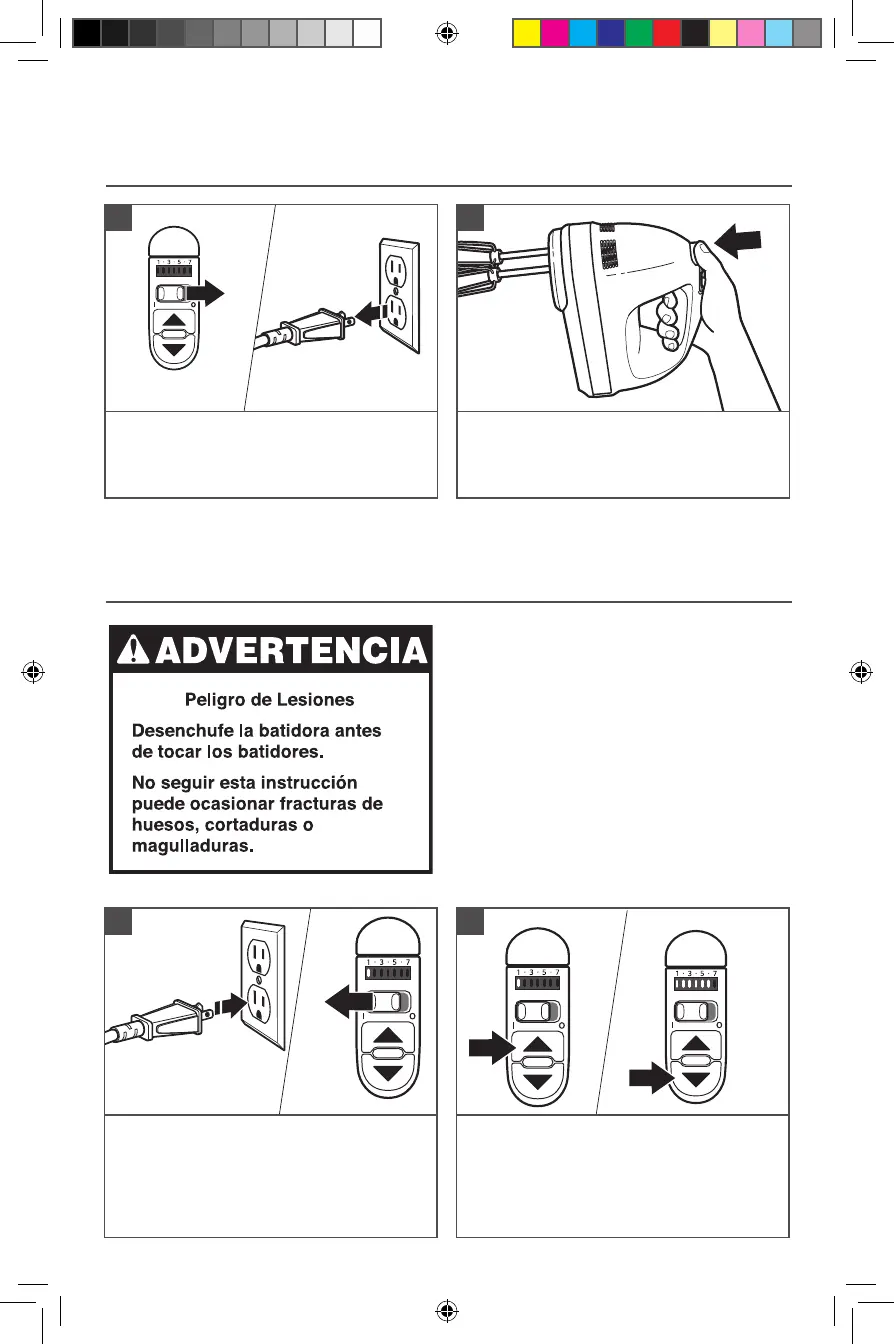 1 · 3 · 5 · 7

ADVERTENCIA

Peligro de Lesiones

Desenchufe la batidora antes de tocar los batidores.

No seguir esta instrucción puede ocasionar fracturas de huesos, cortaduras o magulladuras.

1 · 3 · 5 · 7

1 · 3 · 5 · 7

1 · 3 · 5 · 7