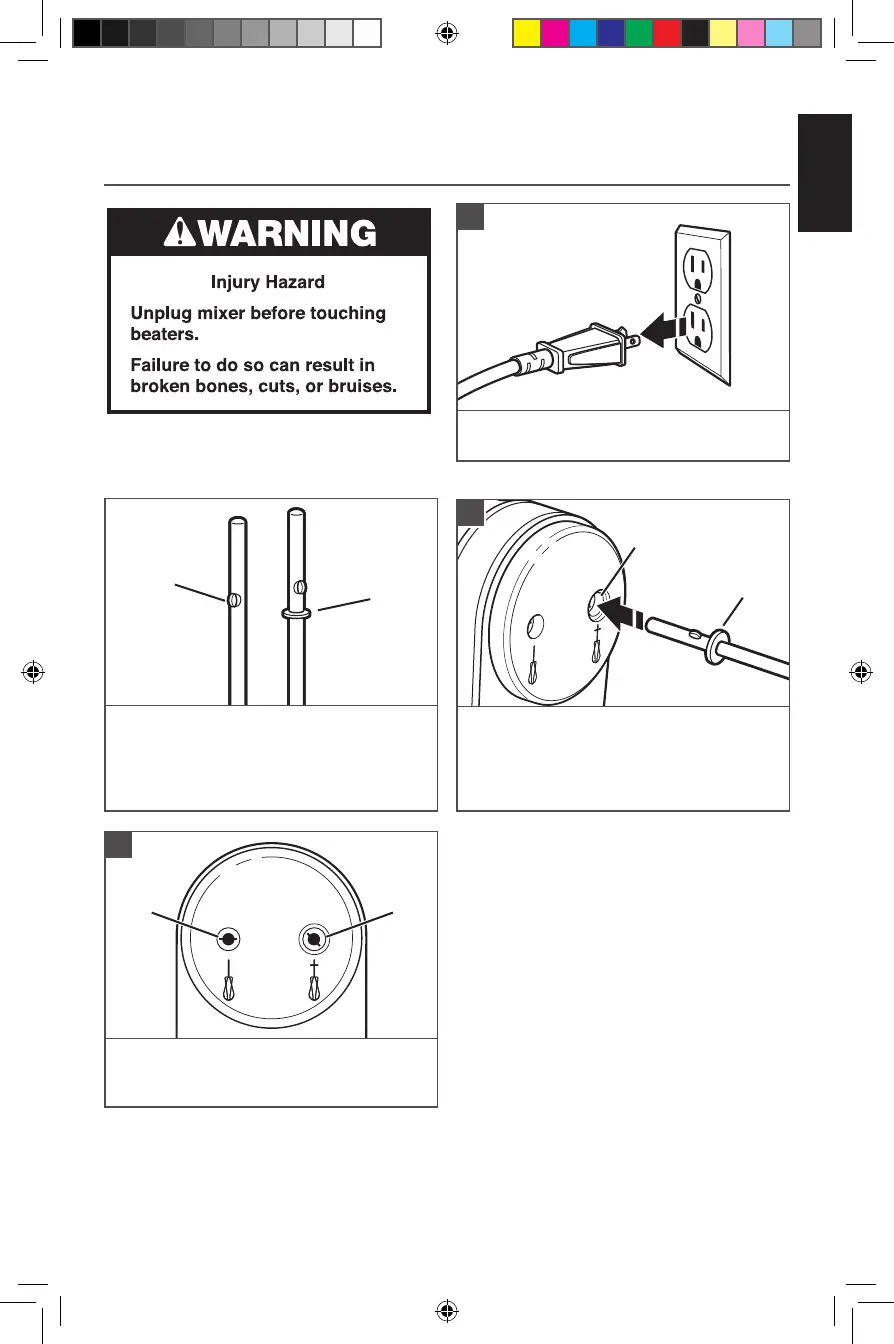 WARNING

Injury Hazard

Unplug mixer before touching beaters.

Failure to do so can result in broken bones, cuts, or bruises.