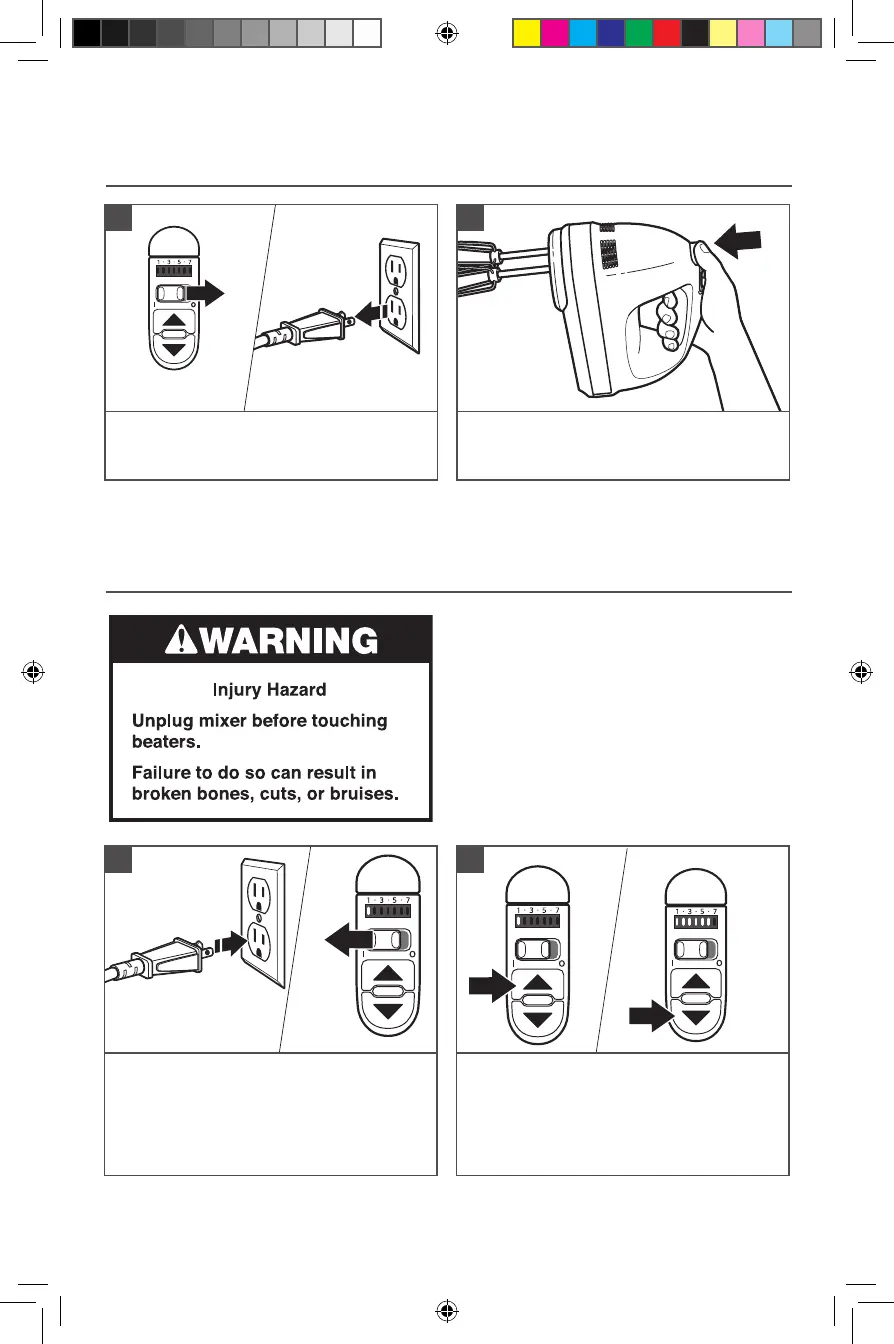 1 · 3 · 5 · 7

WARNING

Injury Hazard

Unplug mixer before touching beaters.

Failure to do so can result in broken bones, cuts, or bruises.

1 · 3 · 5 · 7

1 · 3 · 5 · 7

1 · 3 · 5 · 7