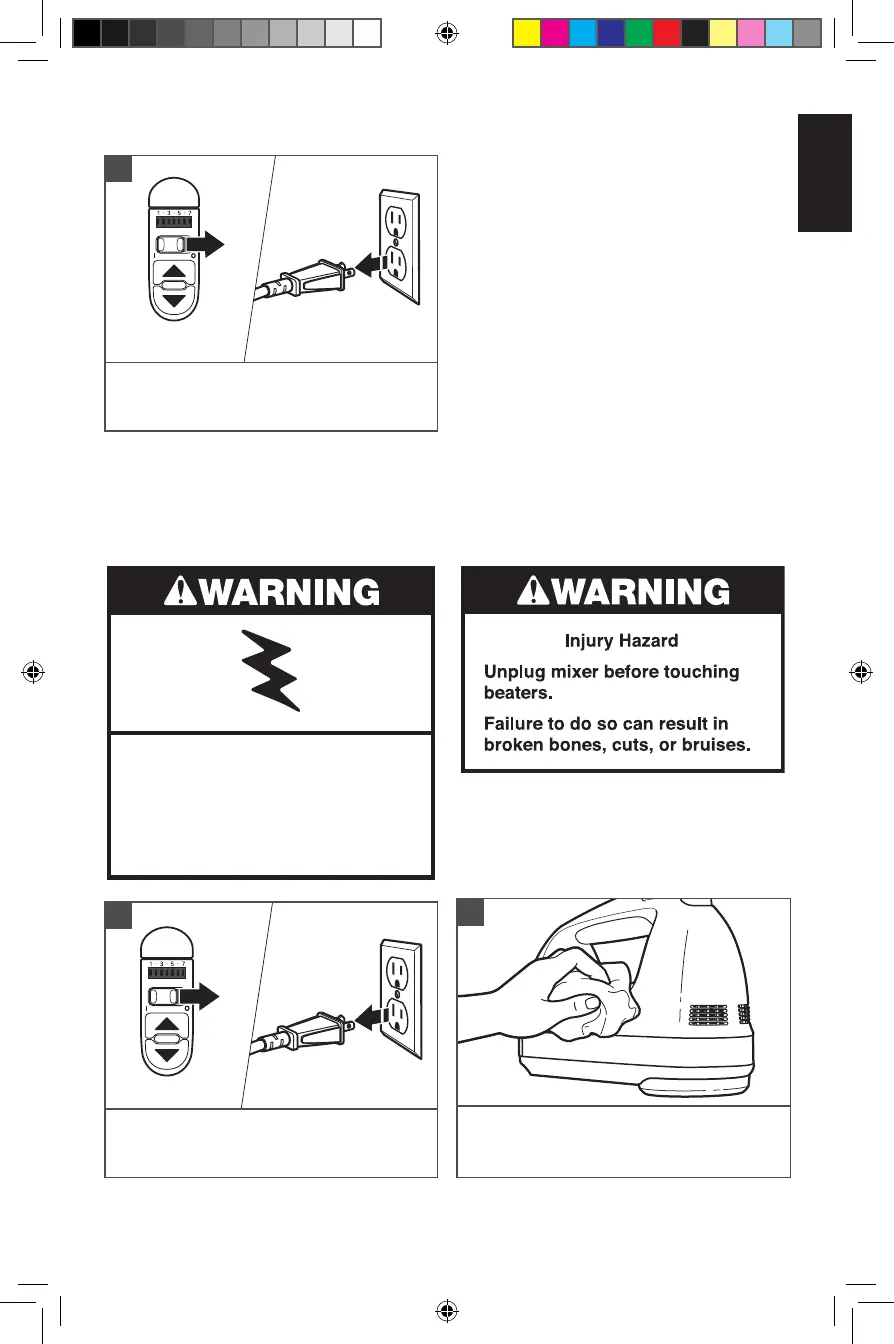 1 3 5 7

WARNING

WARNING

Injury Hazard

Unplug mixer before touching beaters.

Failure to do so can result in broken bones, cuts, or bruises.

1 3 5 7