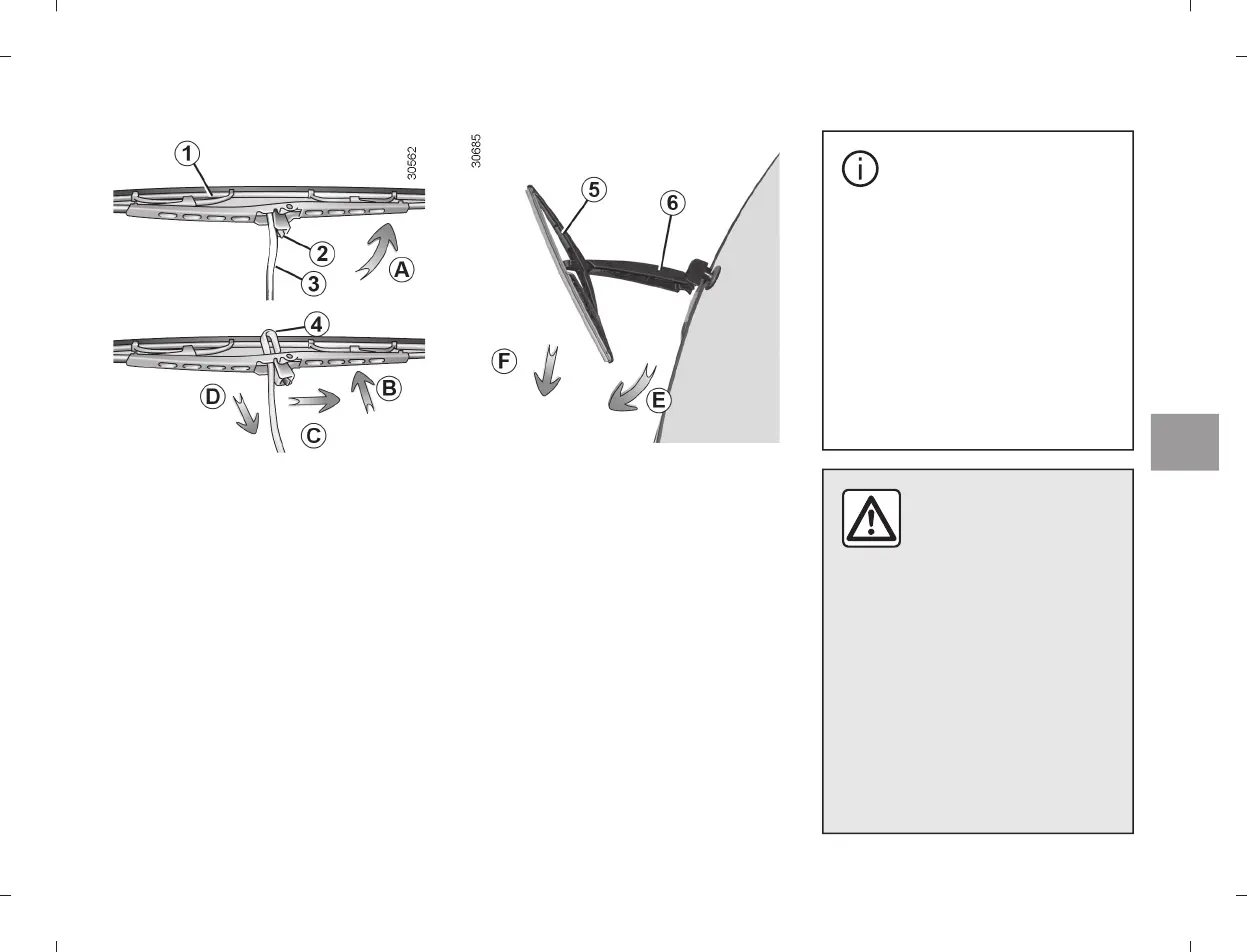 1
30562
2
3
A
4
D
B
C
30685
5
6
F
E